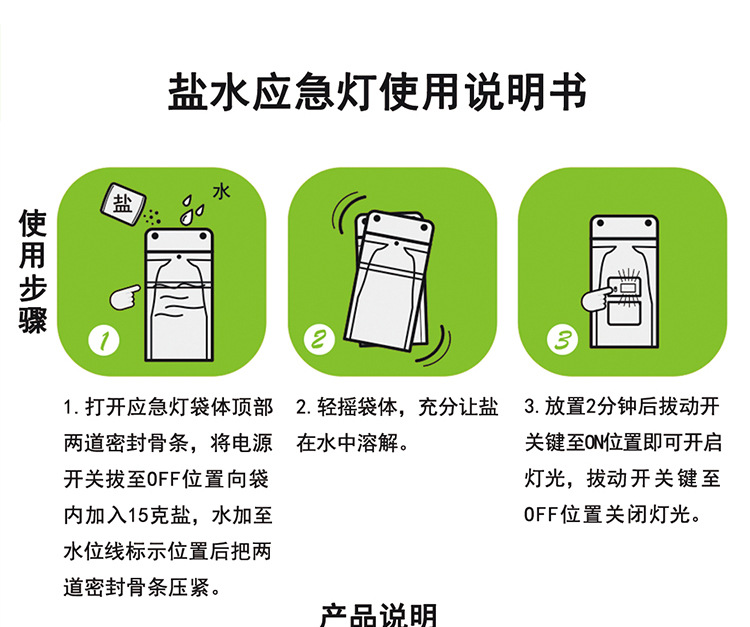 盐水应急灯使用说明书

使用步骤

盐

水

1

2

3

1. 打开应急灯袋体顶部两道密封骨条，将电源开关拔至OFF位置向袋内加入15克盐，水加至水位线标示位置后把两道密封骨条压紧。

2. 轻摇袋体，充分让盐在水中溶解。

3. 放置2分钟后拔动开关键至ON位置即可开启灯光，拔动开关键至OFF位置关闭灯光。

产品说明