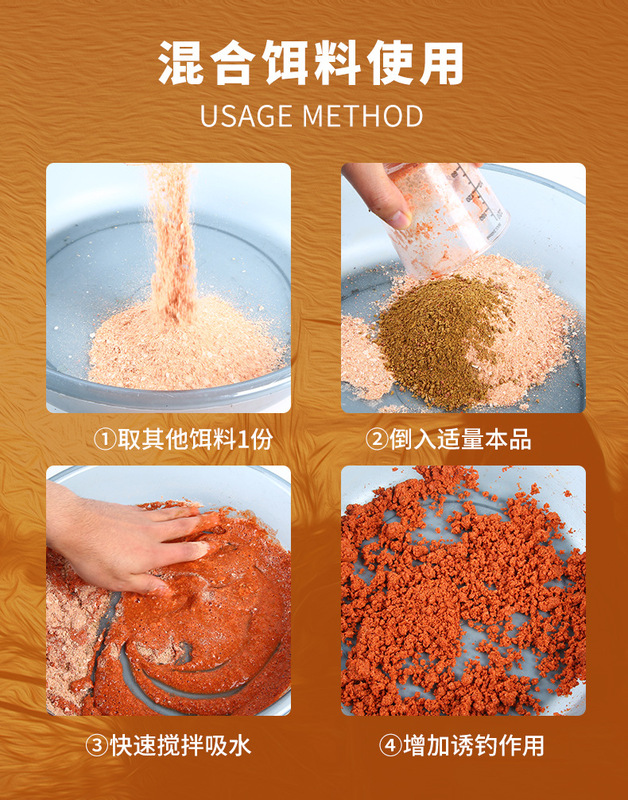 混合饵料使用
USAGE METHOD

①取其他饵料1份

②倒入适量本品

③快速搅拌吸水

④增加诱钓作用