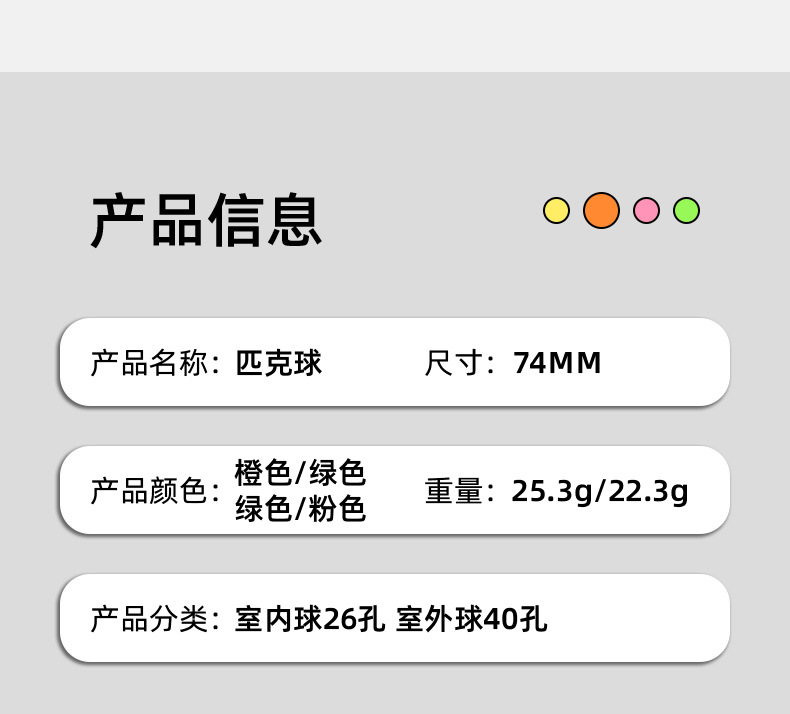 产品信息

产品名称：匹克球  尺寸：74MM

产品颜色：橙色/绿色
绿色/粉色  重量：25.3g/22.3g

产品分类：室内球26孔 室外球40孔