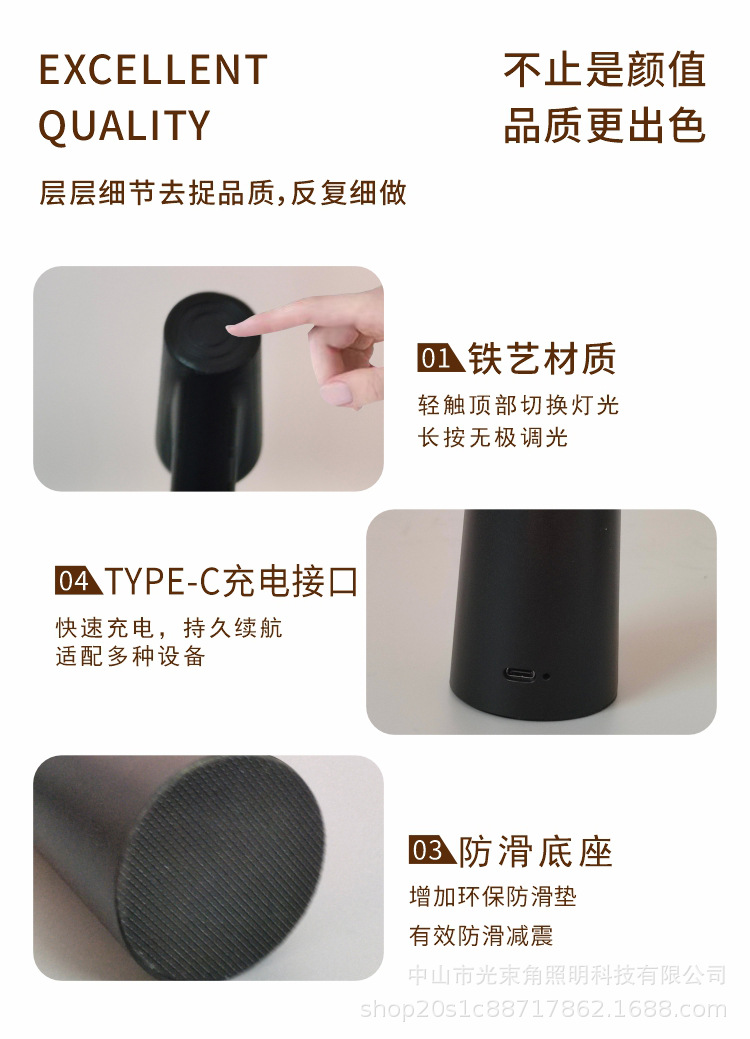 EXCELLENT QUALITY

不止是颜值
品质更出色

层层细节去捉品质,反复细做

01 铁艺材质
轻触顶部切换灯光
长按无极调光

04 TYPE-C充电接口
快速充电，持久续航
适配多种设备

03 防滑底座
增加环保防滑垫
有效防滑减震

中山市光束角照明科技有限公司
shop20s1c88717862.1688.com