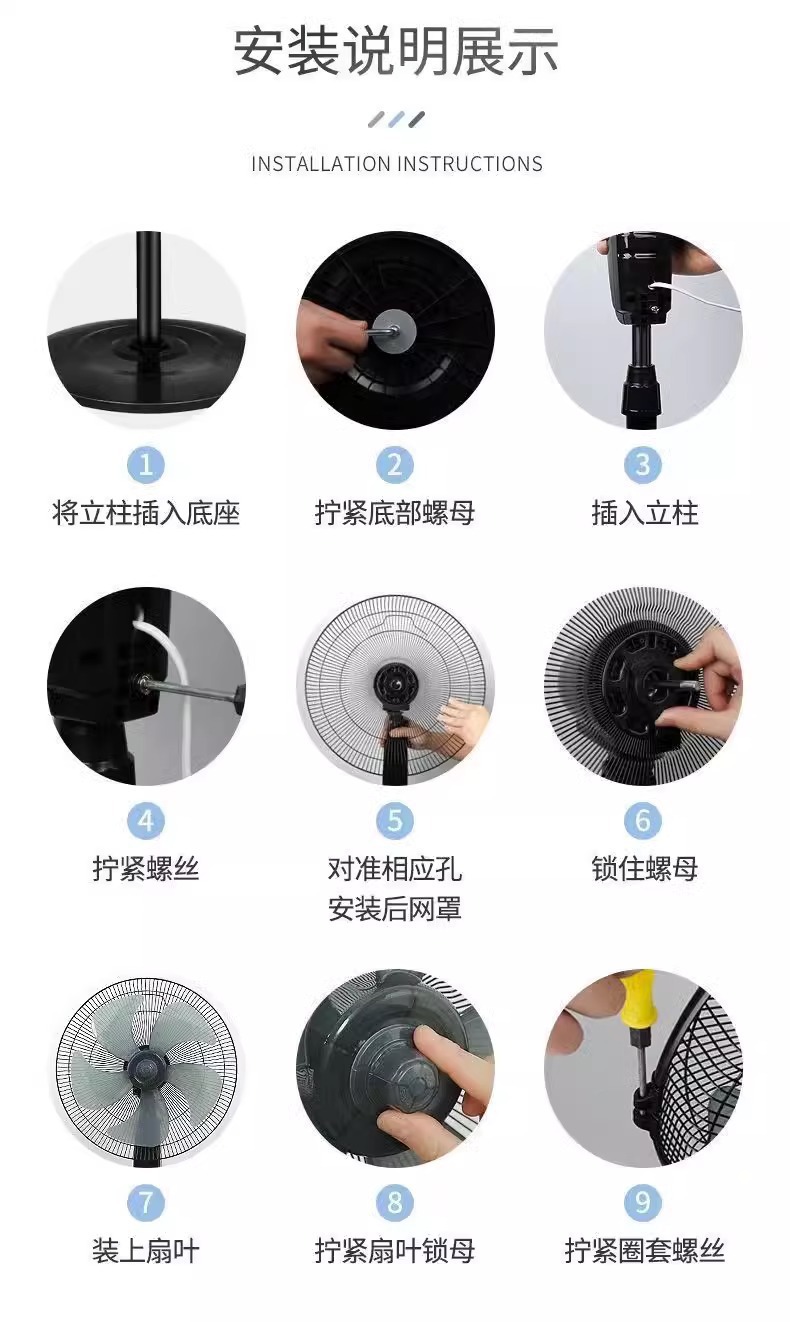 安装说明展示

INSTALLATION INSTRUCTIONS

1
将立柱插入底座

2
拧紧底部螺母

3
插入立柱

4
拧紧螺丝

5
对准相应孔
安装后网罩

6
锁住螺母

7
装上扇叶

8
拧紧扇叶锁母

9
拧紧圈套螺丝