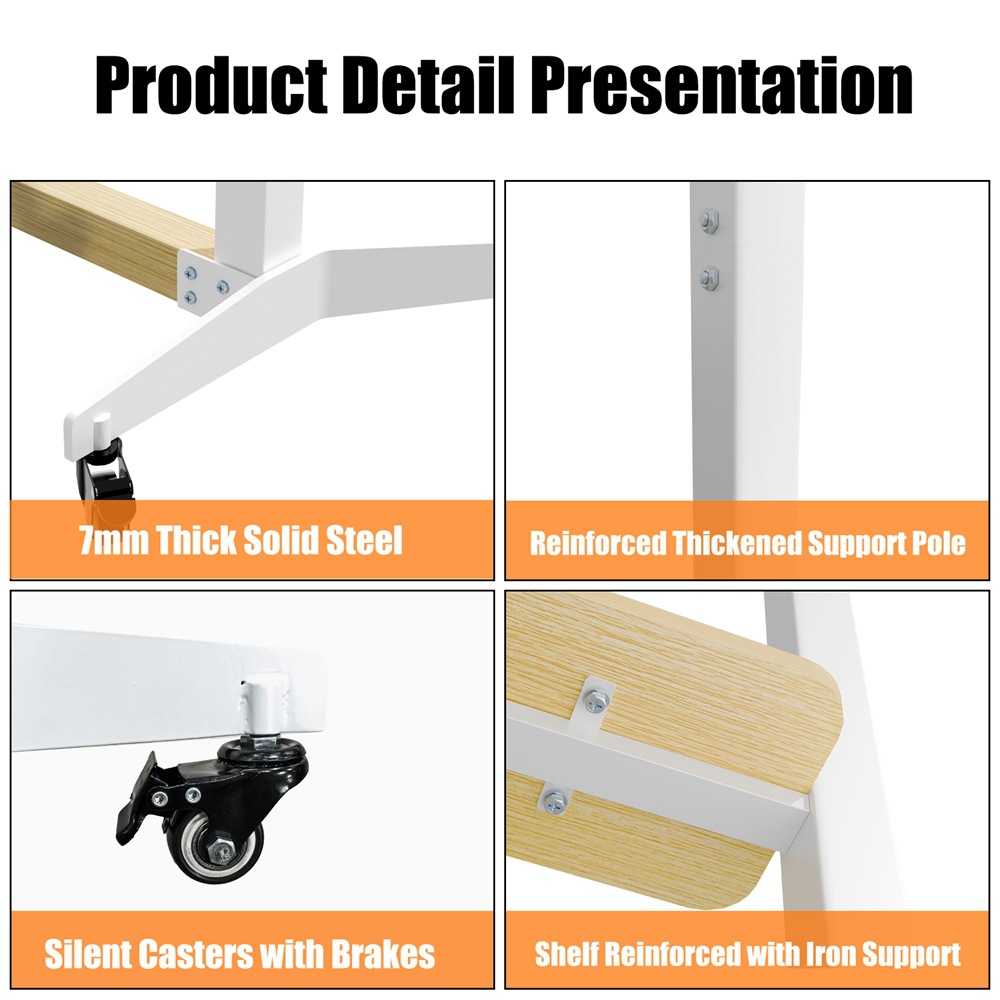 Product Detail Presentation

7mm Thick Solid Steel

Reinforced Thickened Support Pole

Silent Casters with Brakes

Shelf Reinforced with Iron Support