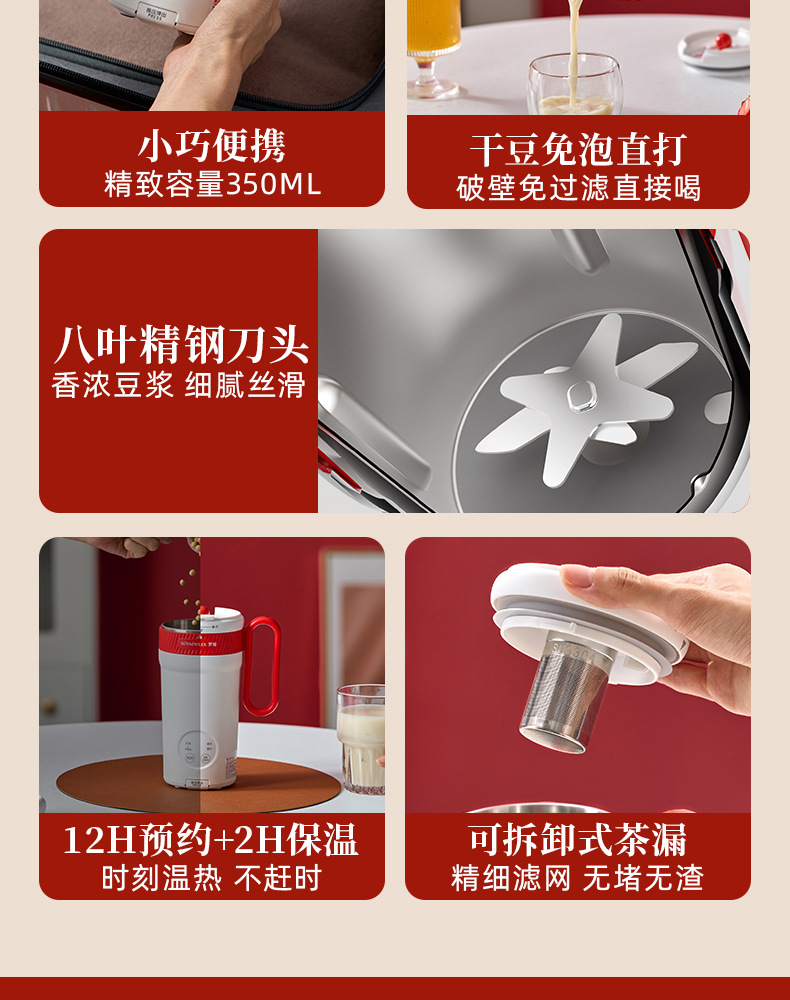 小巧便携
精致容量350ML

干豆免泡直打
破壁免过滤直接喝

八叶精钢刀头
香浓豆浆 细腻丝滑

12H预约+2H保温
时刻温热 不赶时

可拆卸式茶漏
精细滤网 无堵无渣