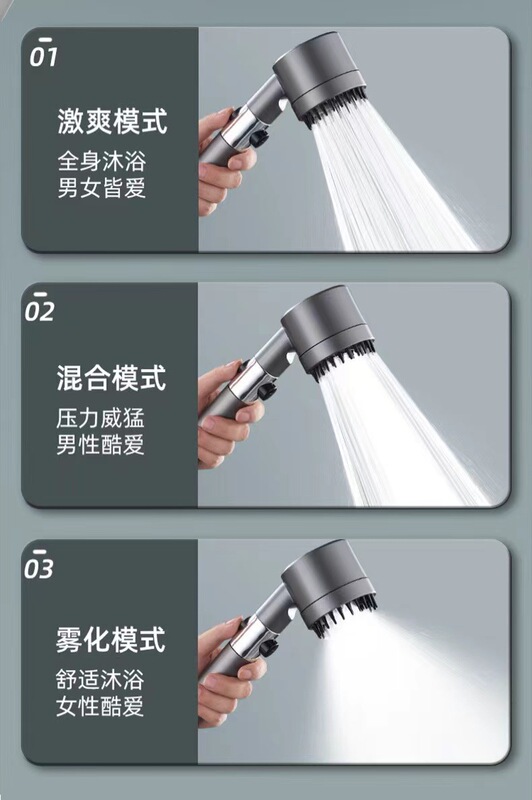 01

激爽模式

全身沐浴
男女皆爱

02

混合模式

压力威猛
男性酷爱

03

雾化模式

舒适沐浴
女性酷爱