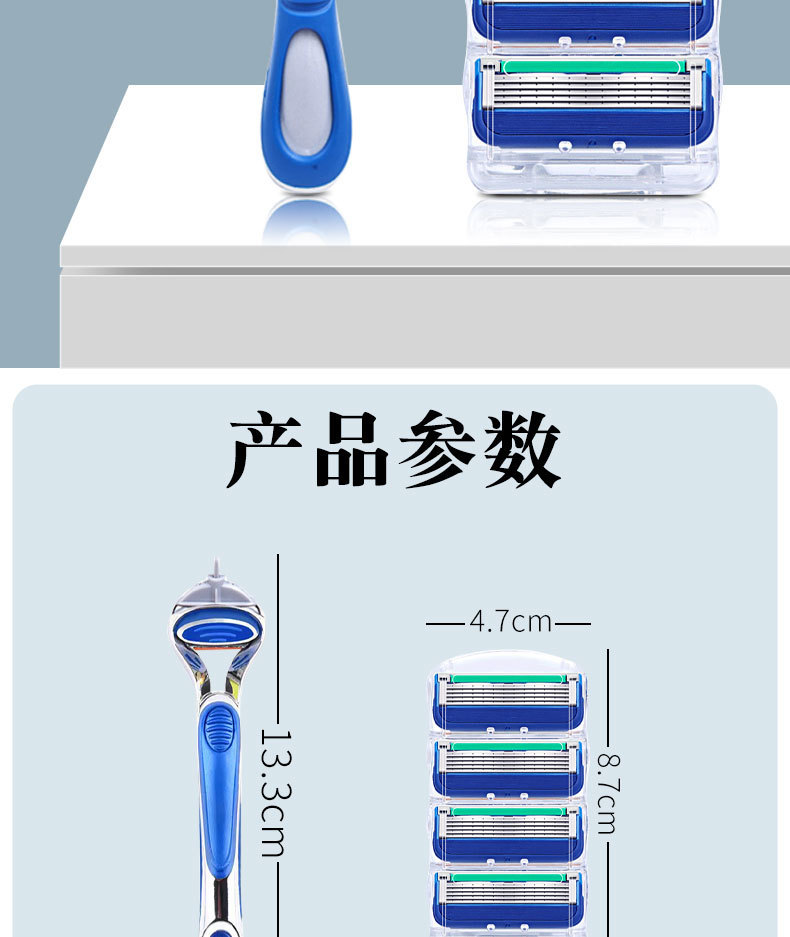 产品参数

13.3cm

4.7cm

8.7cm