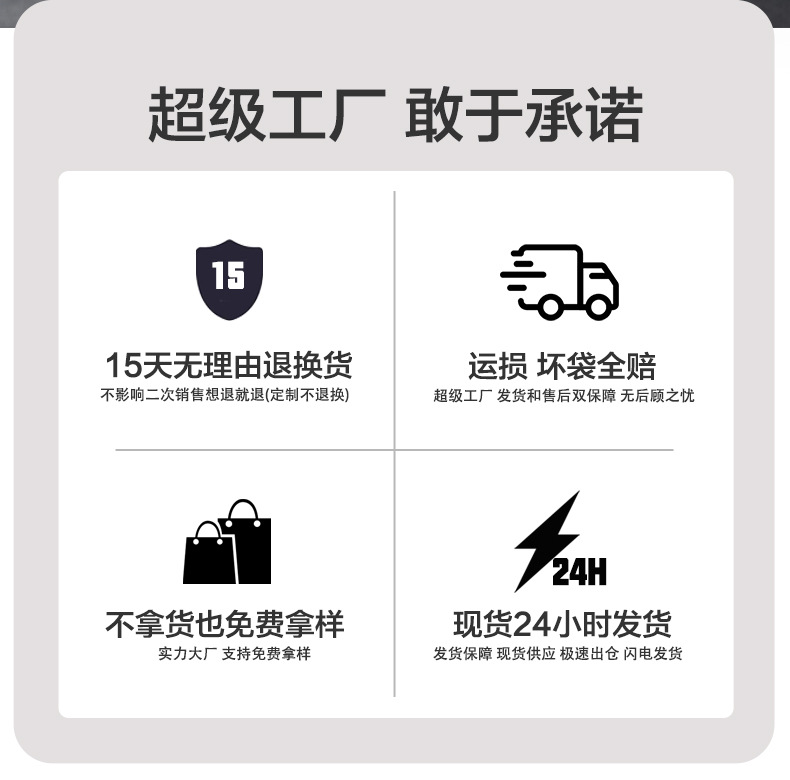 超级工厂 敢于承诺

15

15天无理由退换货

不影响二次销售想退就退(定制不退换)

运损 坏袋全赔

超级工厂 发货和售后双保障 无后顾之忧

不拿货也免费拿样

实力大厂 支持免费拿样

24H

现货24小时发货

发货保障 现货供应 极速出仓 闪电发货