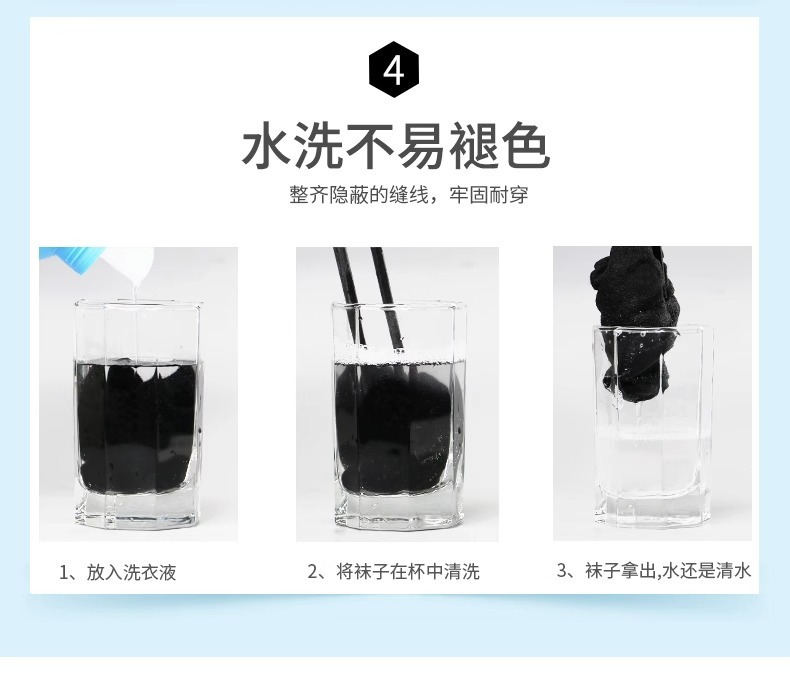 4

水洗不易褪色

整齐隐蔽的缝线，牢固耐穿

1、放入洗衣液

2、将袜子在杯中清洗

3、袜子拿出,水还是清水