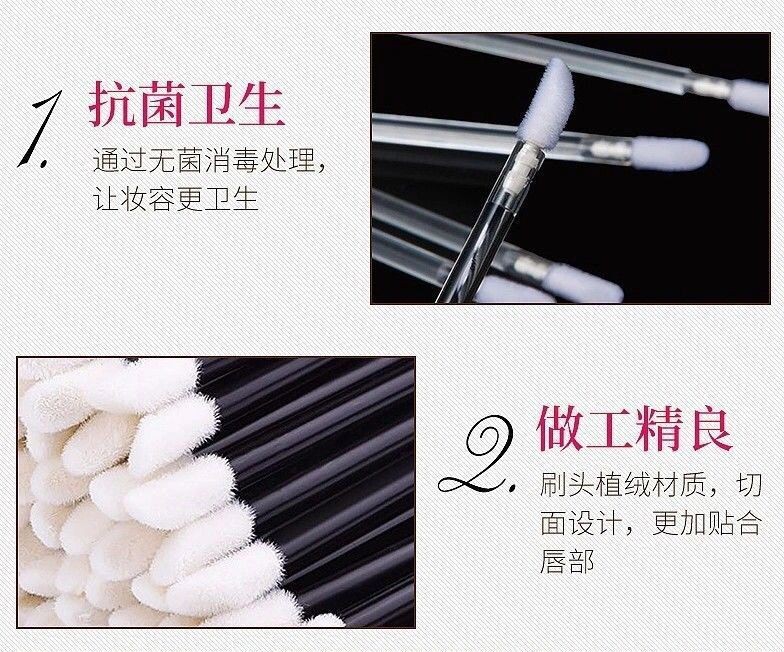 1. 抗菌卫生

通过无菌消毒处理，让妆容更卫生

2. 做工精良

刷头植绒材质，切面设计，更加贴合唇部