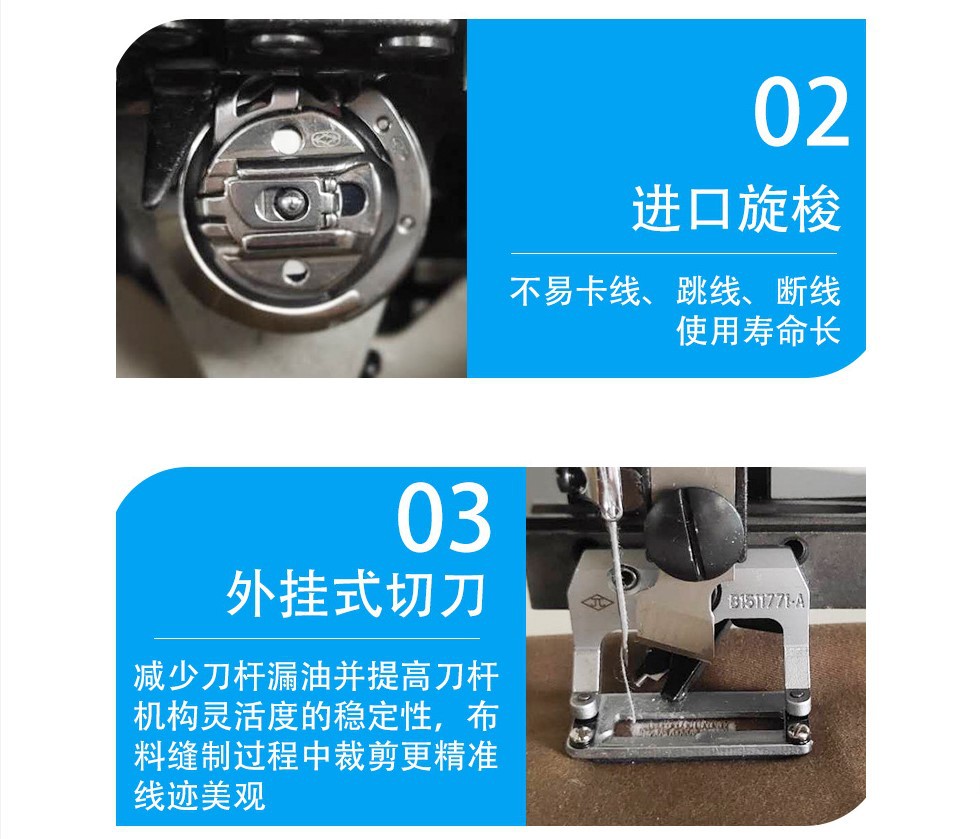 02

进口旋梭

不易卡线、跳线、断线
使用寿命长

03

外挂式切刀

减少刀杆漏油并提高刀杆机构灵活度的稳定性，布料缝制过程中裁剪更精准线迹美观

B1511771-A