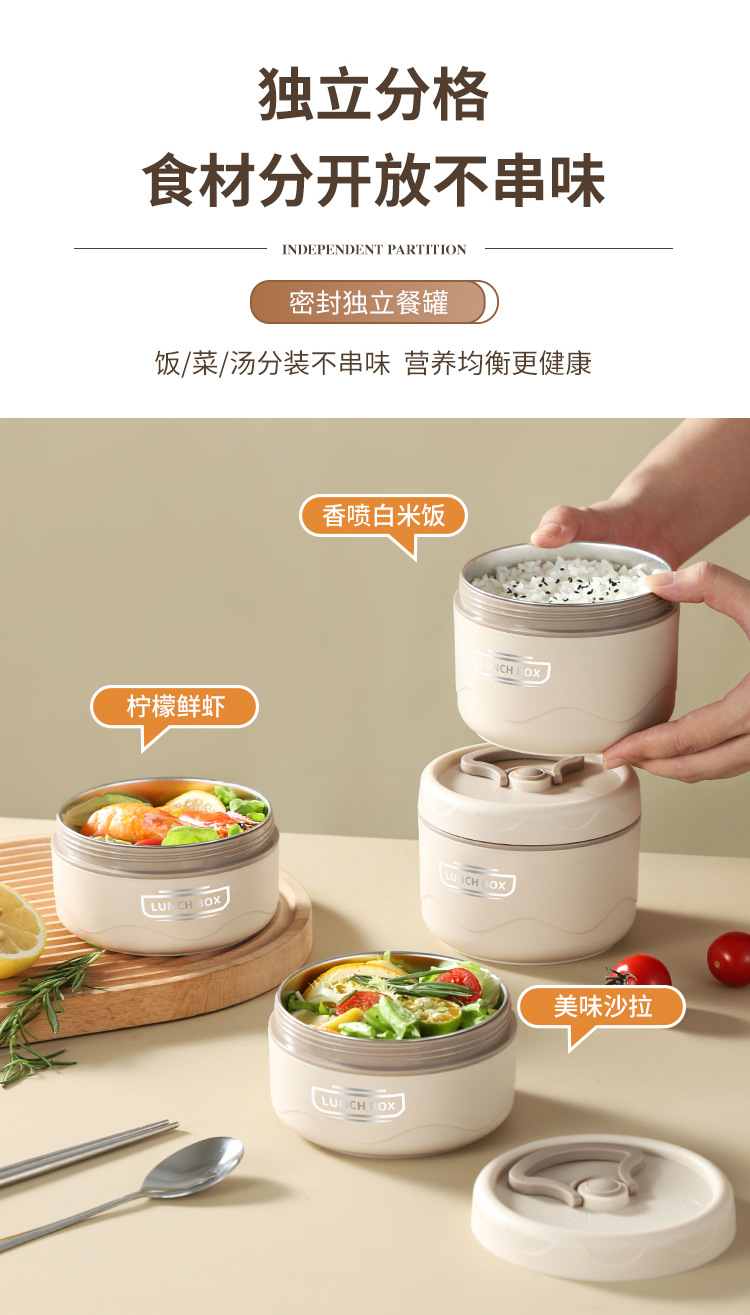 独立分格
食材分开放不串味

INDEPENDENT PARTITION

密封独立餐罐

饭/菜/汤分装不串味 营养均衡更健康

香喷白米饭

LUNCH BOX

柠檬鲜虾

LUNCH BOX

LUNCH BOX

美味沙拉

LUNCH BOX