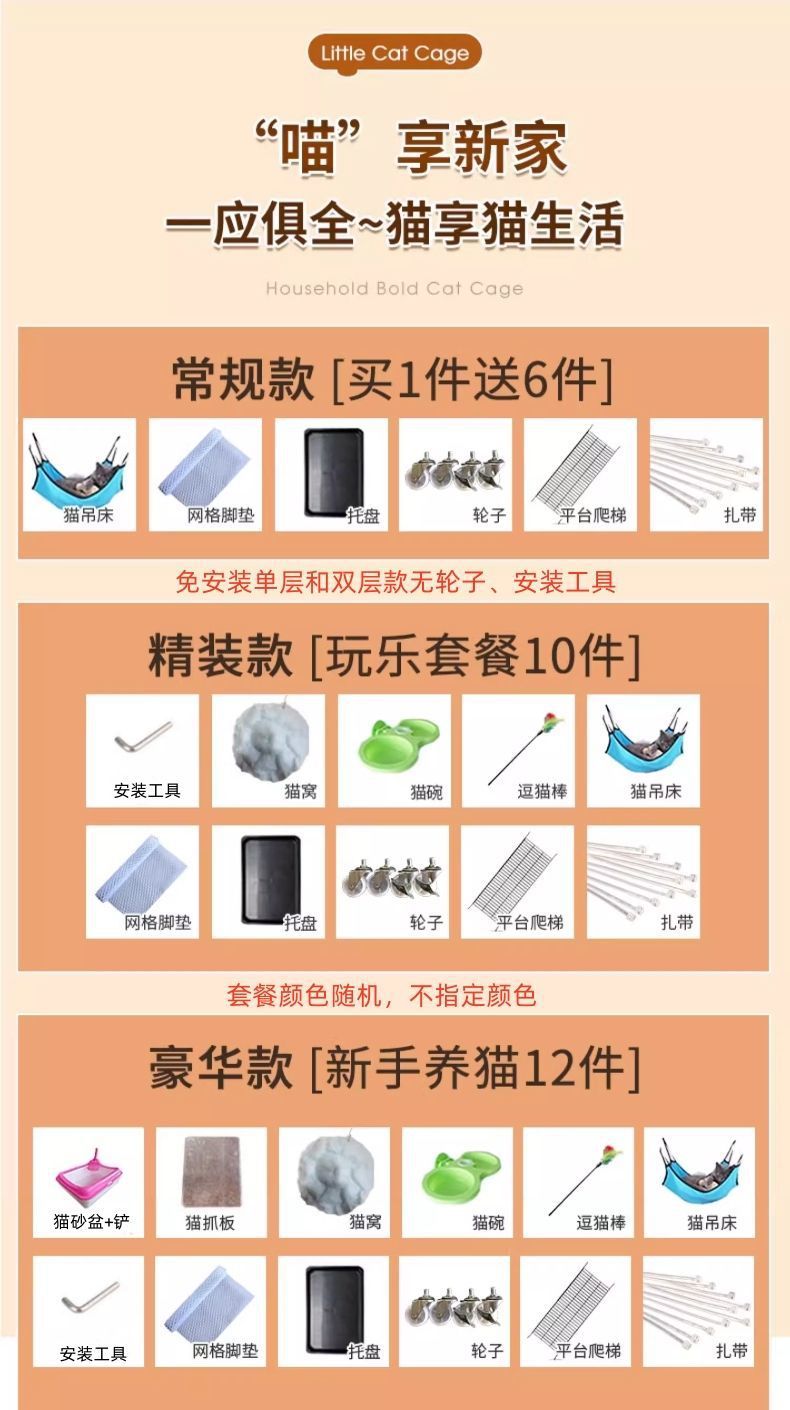 Little Cat Cage

“喵”享新家
一应俱全~猫享猫生活

Household Bold Cat Cage

常规款 [买1件送6件]

猫吊床
网格脚垫
托盘
轮子
平台爬梯
扎带

免安装单层和双层款无轮子、安装工具

精装款 [玩乐套餐10件]

安装工具
猫窝
猫碗
逗猫棒
猫吊床
网格脚垫
托盘
轮子
平台爬梯
扎带

套餐颜色随机，不指定颜色

豪华款 [新手养猫12件]

猫砂盆+铲
猫抓板
猫窝
猫碗
逗猫棒
猫吊床
安装工具
网格脚垫
托盘
轮子
平台爬梯
扎带