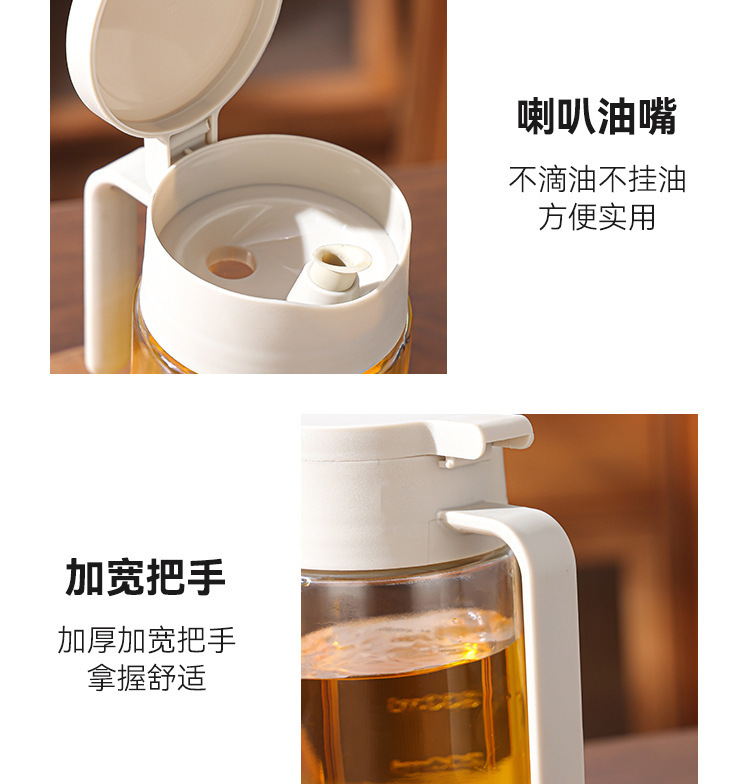 喇叭油嘴

不滴油不挂油
方便实用

加宽把手

加厚加宽把手
拿握舒适