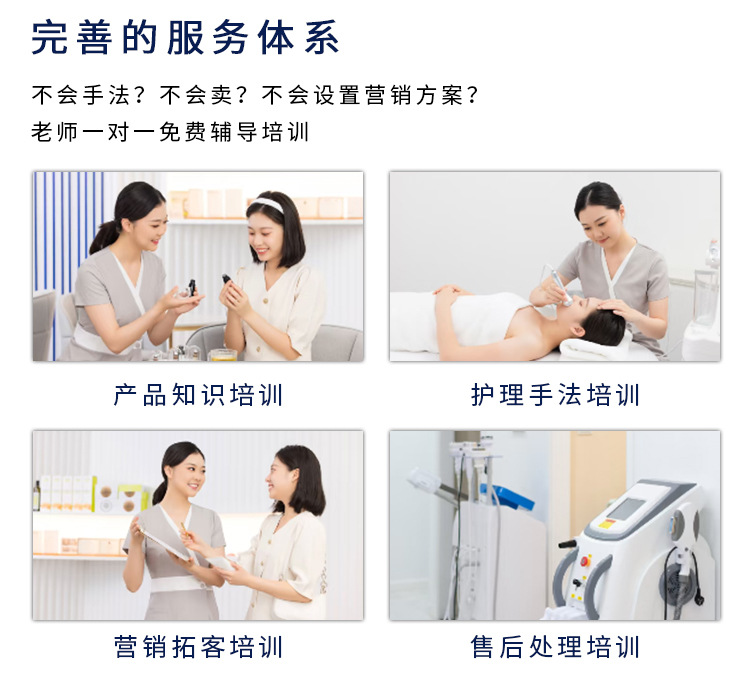 完善的服务体系

不会手法？不会卖？不会设置营销方案？
老师一对一免费辅导培训

产品知识培训

护理手法培训

营销拓客培训

售后处理培训