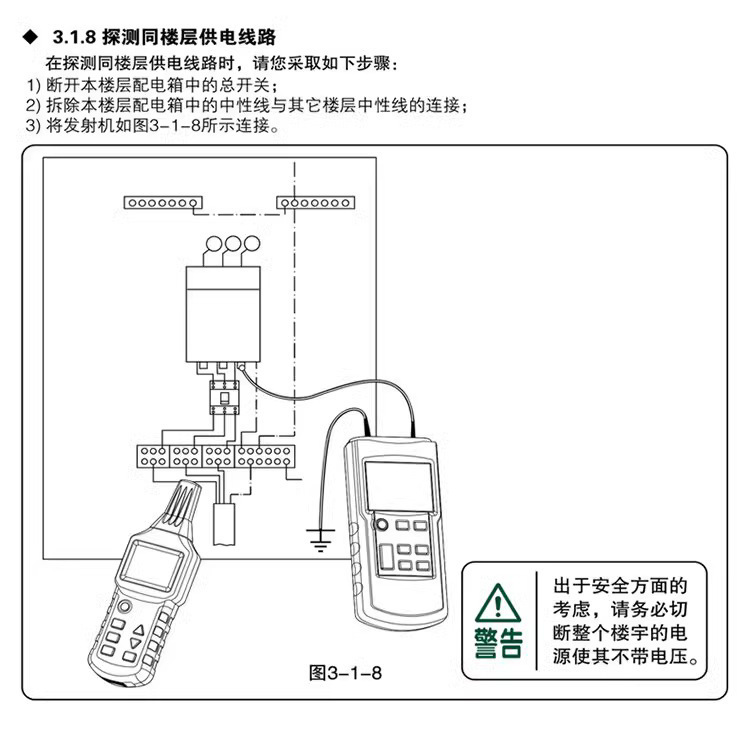 ◆ 3.1.8 探测同楼层供电线路

在探测同楼层供电线路时，请您采取如下步骤：

1) 断开本楼层配电箱中的总开关；
2) 拆除本楼层配电箱中的中性线与其它楼层中性线的连接；
3) 将发射机如图3-1-8所示连接。

警告

出于安全方面的考虑，请务必切断整个楼宇的电源使其不带电压。

图3-1-8