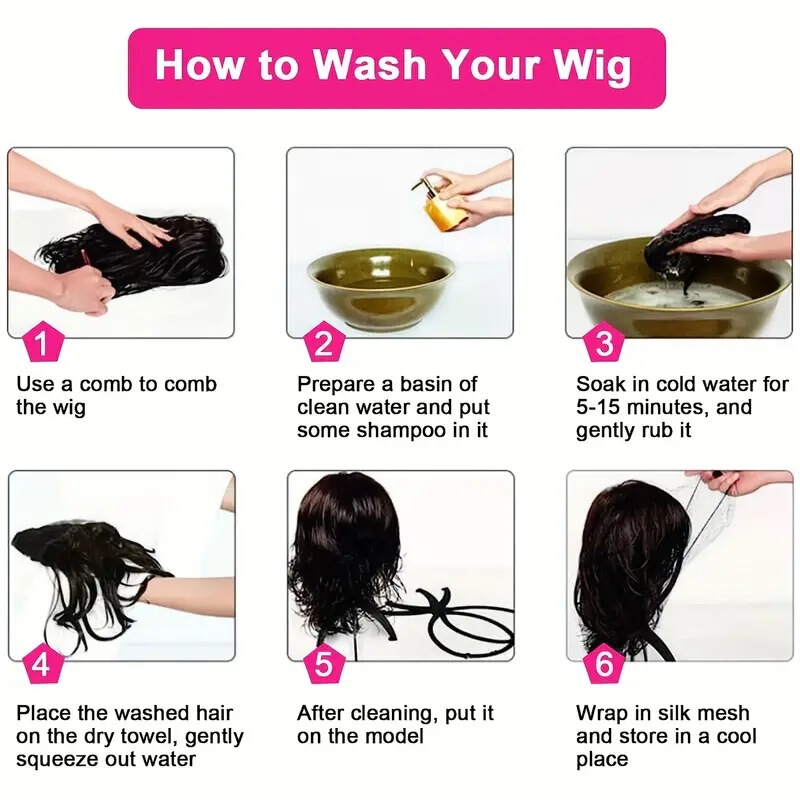 How to Wash Your Wig

1

Use a comb to comb the wig

2

Prepare a basin of clean water and put some shampoo in it

3

Soak in cold water for 5-15 minutes, and gently rub it

4

Place the washed hair on the dry towel, gently squeeze out water

5

After cleaning, put it on the model

6

Wrap in silk mesh and store in a cool place