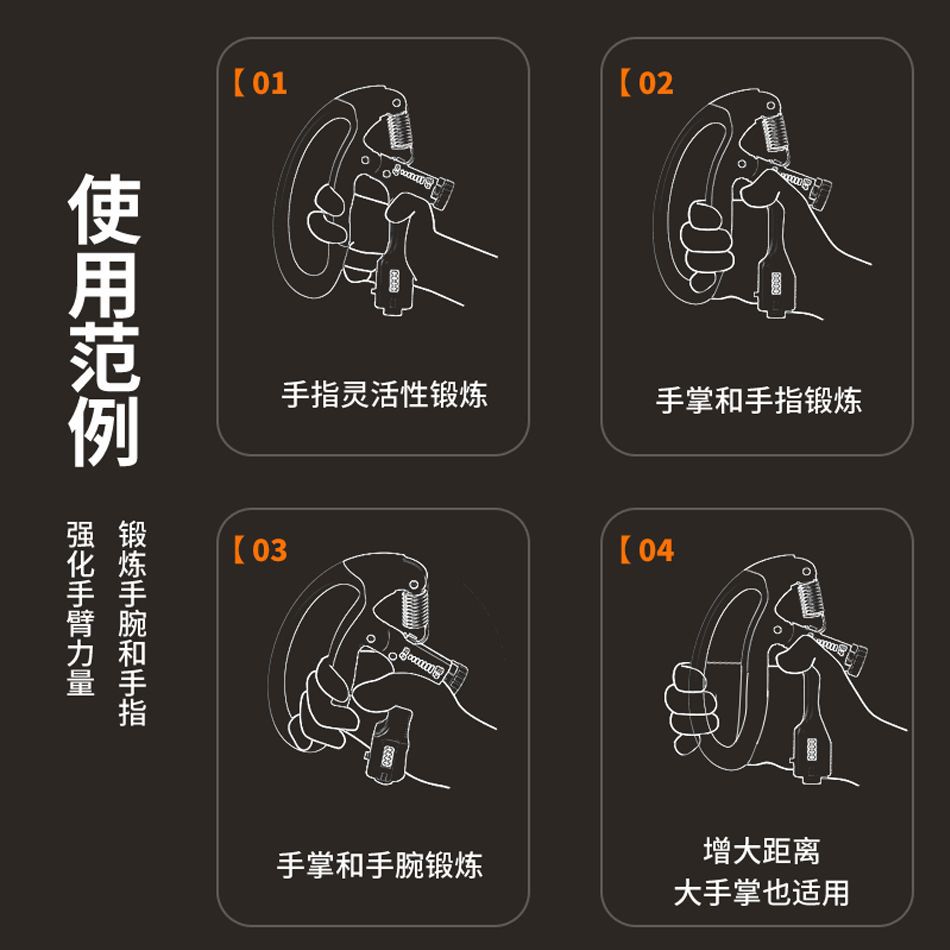 使用范例

锻炼手腕和手指
强化手臂力量

【01
手指灵活性锻炼

【02
手掌和手指锻炼

【03
手掌和手腕锻炼

【04
增大距离
大手掌也适用