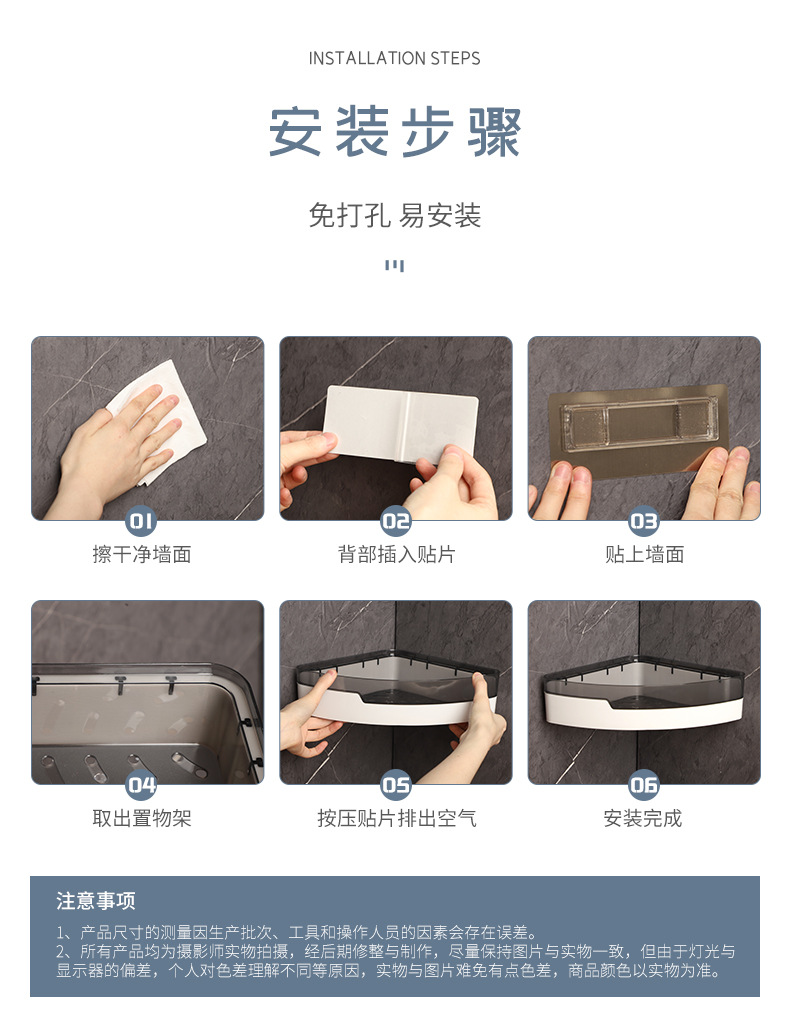 INSTALLATION STEPS

安装步骤

免打孔 易安装

01
擦干净墙面

02
背部插入贴片

03
贴上墙面

04
取出置物架

05
按压贴片排出空气

06
安装完成

注意事项

1、产品尺寸的测量因生产批次、工具和操作人员的因素会存在误差。
2、所有产品均为摄影师实物拍摄，经后期修整与制作，尽量保持图片与实物一致，但由于灯光与显示器的偏差，个人对色差理解不同等原因，实物与图片难免有点色差，商品颜色以实物为准。