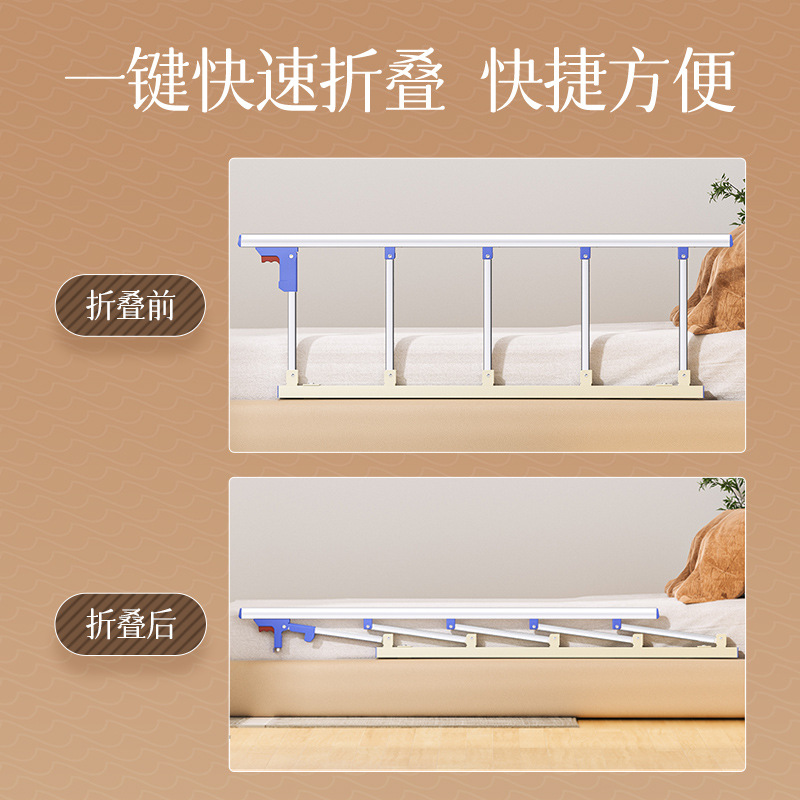 一键快速折叠 快捷方便

折叠前

折叠后