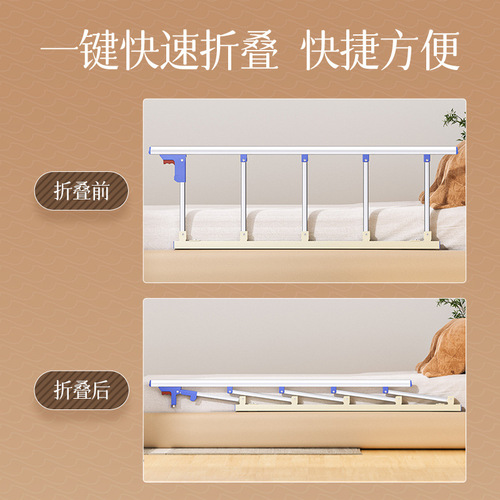 一键快速折叠 快捷方便

折叠前

折叠后