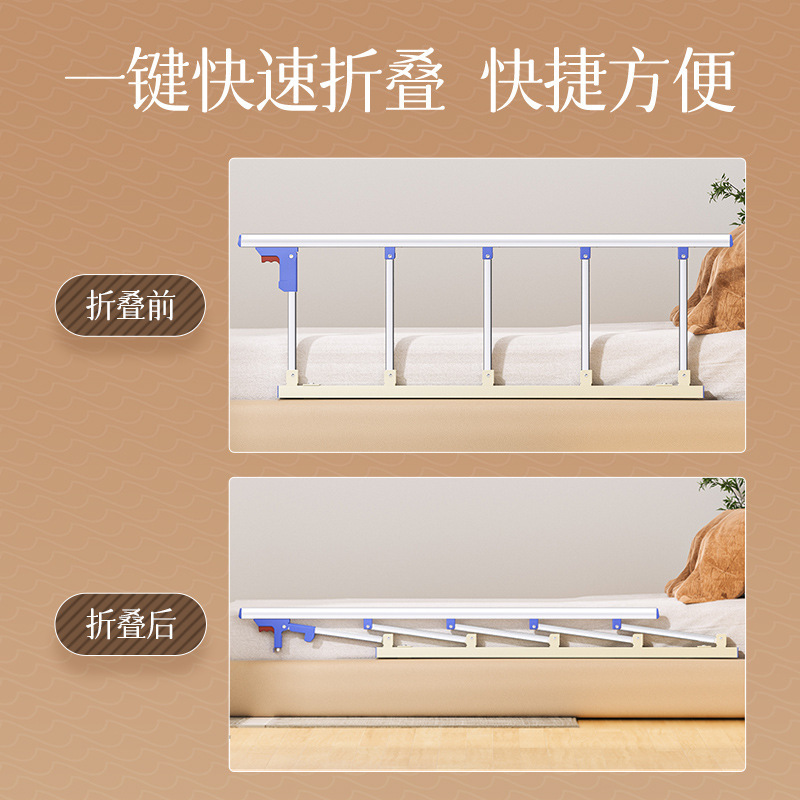 一键快速折叠 快捷方便

折叠前

折叠后