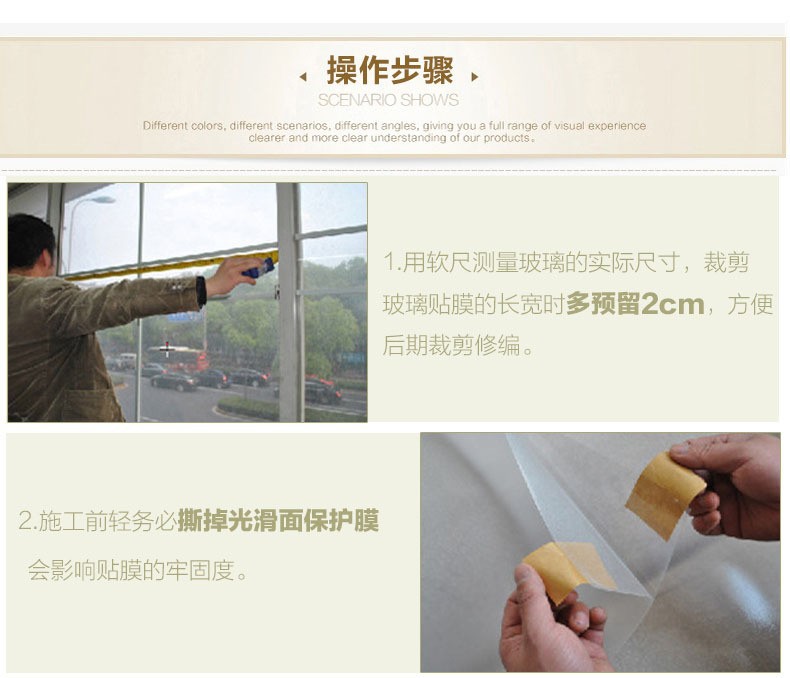 操作步骤

SCENARIO SHOWS

Different colors, different scenarios, different angles, giving you a full range of visual experience clearer and more clear understanding of our products。

1.用软尺测量玻璃的实际尺寸，裁剪玻璃贴膜的长宽时多预留2cm，方便后期裁剪修编。

2.施工前轻务必撕掉光滑面保护膜

会影响贴膜的牢固度。