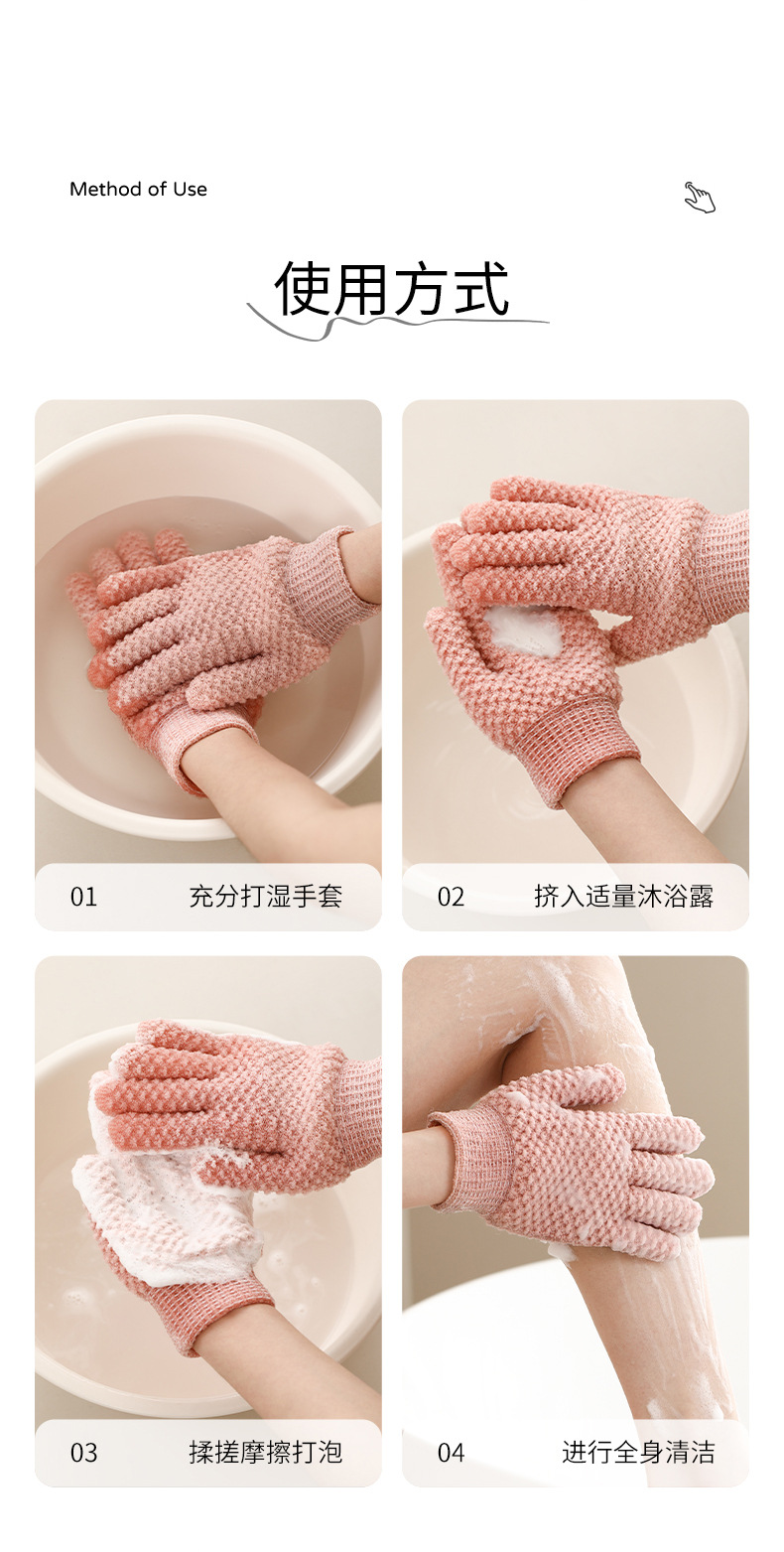 Method of Use

使用方式

01 充分打湿手套

02 挤入适量沐浴露

03 揉搓摩擦打泡

04 进行全身清洁