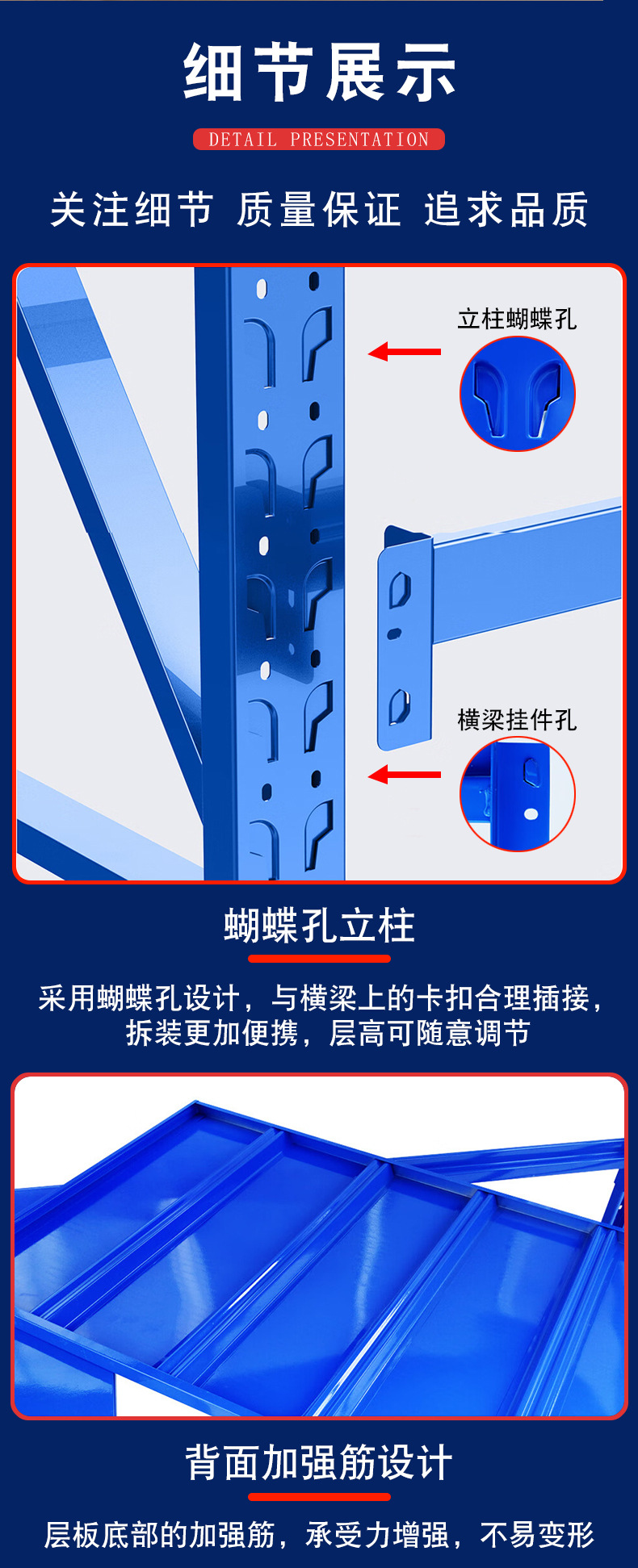 细节展示

DETAIL PRESENTATION

关注细节 质量保证 追求品质

立柱蝴蝶孔

横梁挂件孔

蝴蝶孔立柱

采用蝴蝶孔设计，与横梁上的卡扣合理插接，拆装更加便携，层高可随意调节

背面加强筋设计

层板底部的加强筋，承受力增强，不易变形