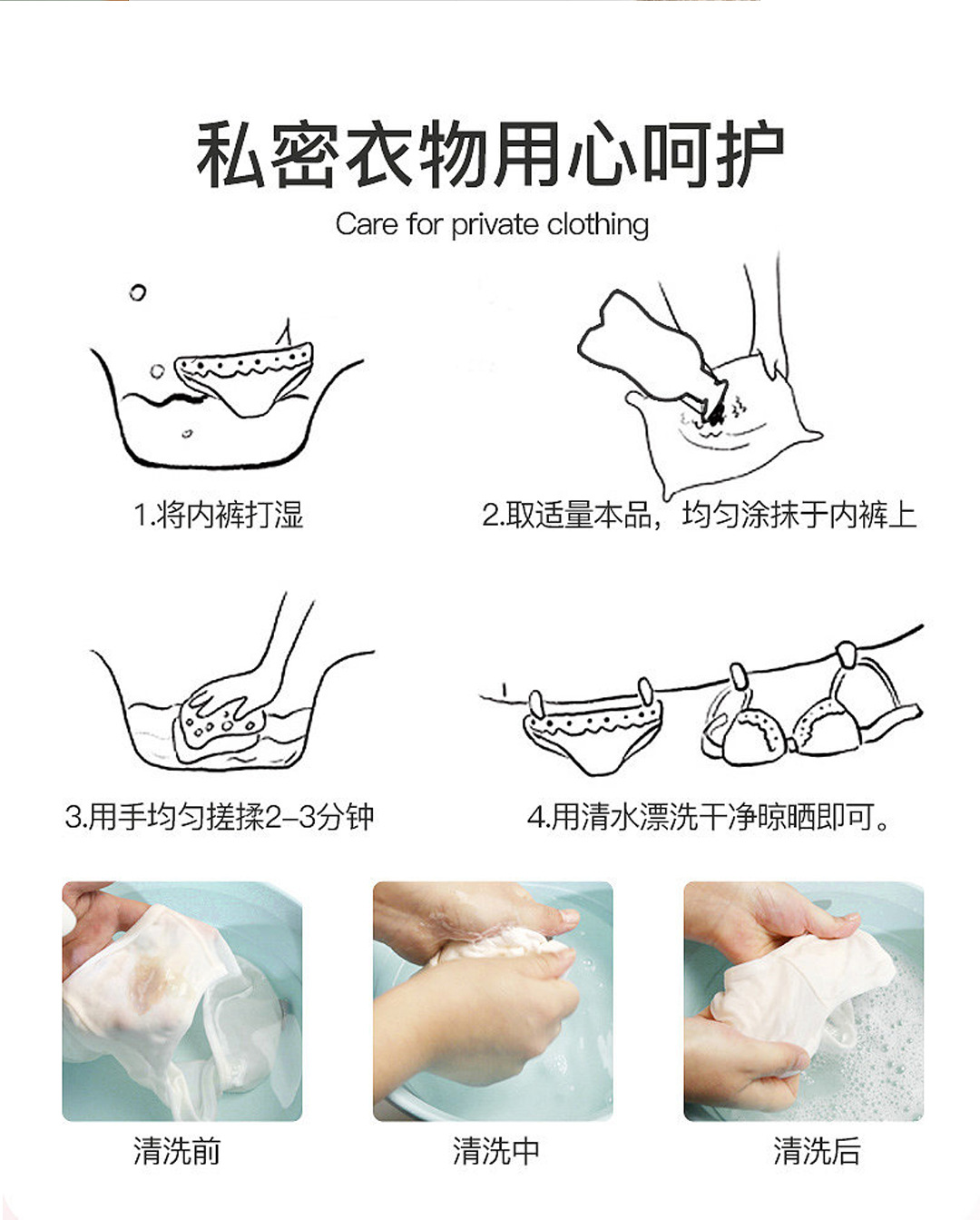 私密衣物用心呵护

Care for private clothing

1.将内裤打湿

2.取适量本品，均匀涂抹于内裤上

3.用手均匀搓揉2–3分钟

4.用清水漂洗干净晾晒即可。

清洗前

清洗中

清洗后