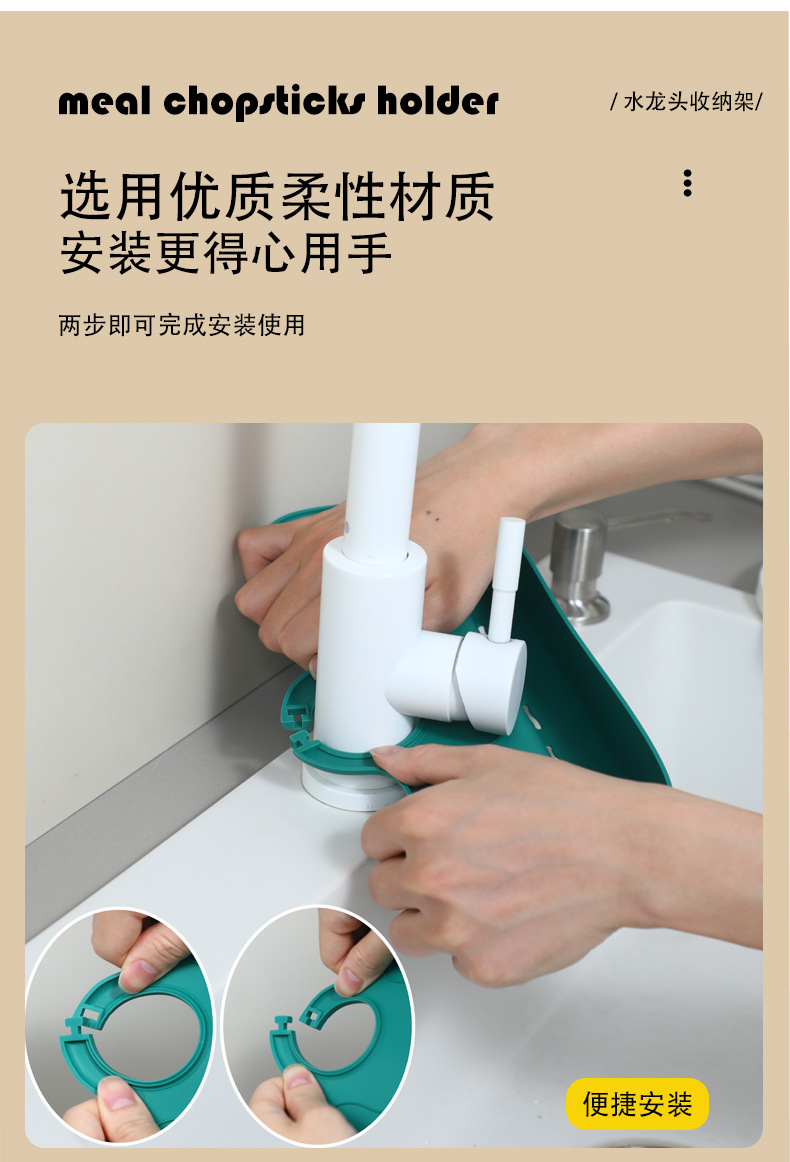 meal chopsticks holder

/ 水龙头收纳架/

选用优质柔性材质
安装更得心用手

两步即可完成安装使用

便捷安装