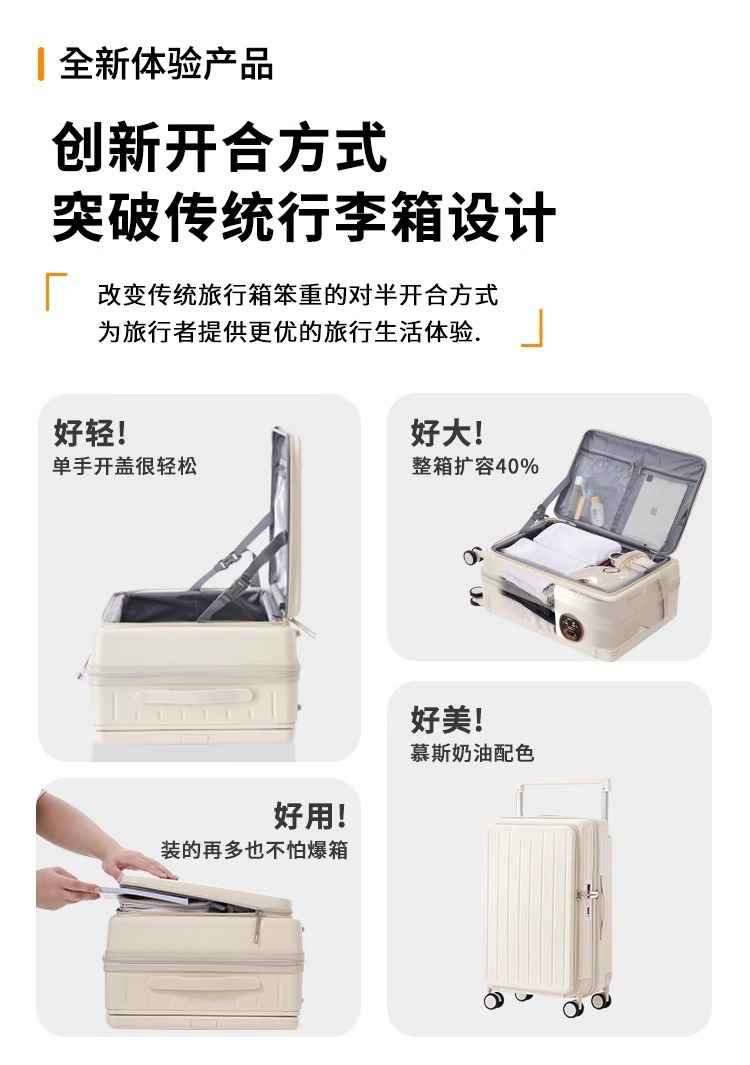 全新体验产品

创新开合方式
突破传统行李箱设计

改变传统旅行箱笨重的对半开合方式
为旅行者提供更优的旅行生活体验.

好轻!
单手开盖很轻松

好大!
整箱扩容40%

好美!
慕斯奶油配色

好用!
装的再多也不怕爆箱