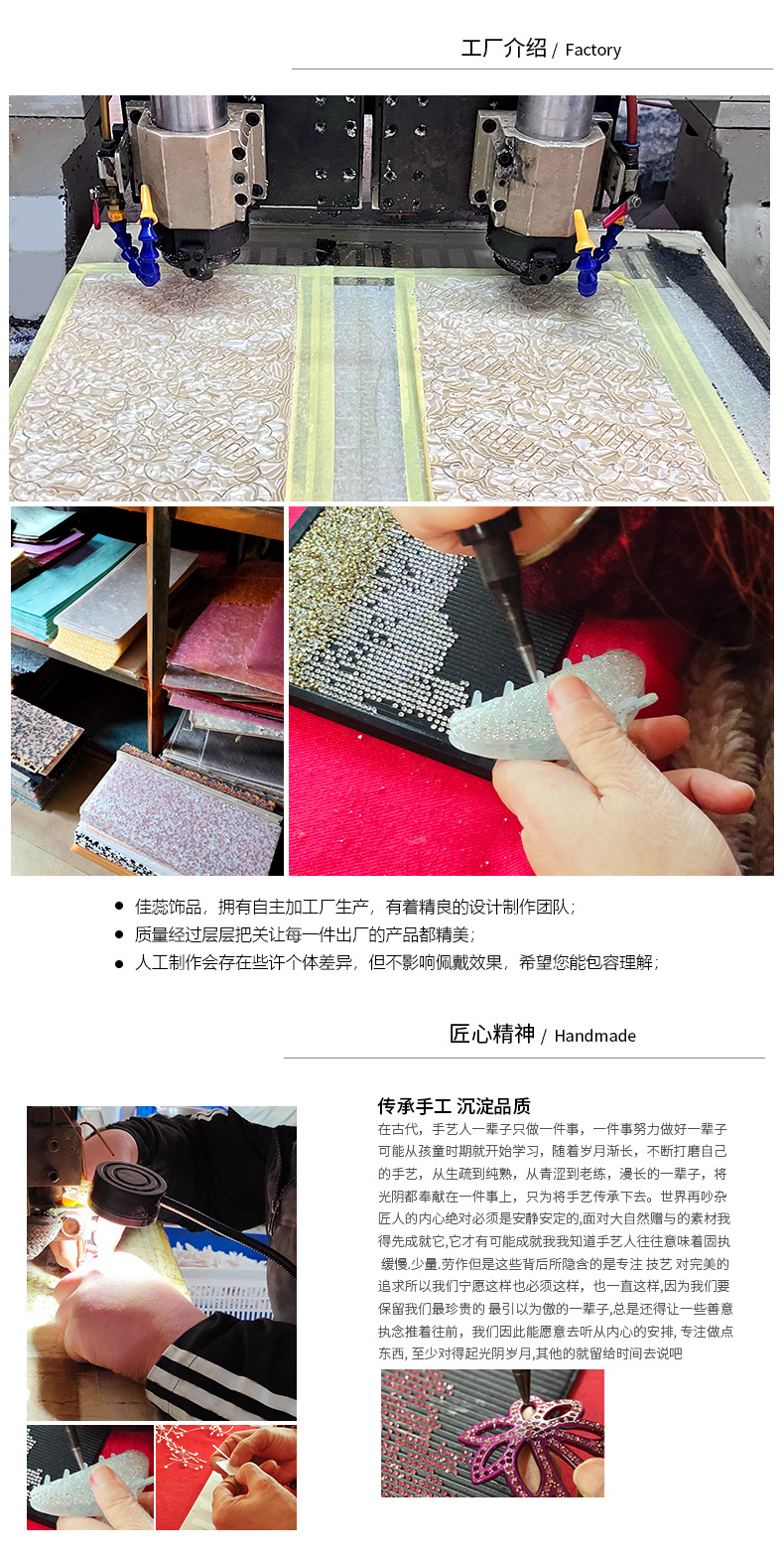 工厂介绍 / Factory

● 佳蕊饰品，拥有自主加工厂生产，有着精良的设计制作团队；
● 质量经过层层把关让每一件出厂的产品都精美；
● 人工制作会存在些许个体差异，但不影响佩戴效果，希望您能包容理解；

匠心精神 / Handmade

传承手工 沉淀品质

在古代，手艺人一辈子只做一件事，一件事努力做好一辈子可能从孩童时期就开始学习，随着岁月渐长，不断打磨自己的手艺，从生疏到纯熟，从青涩到老练，漫长的一辈子，将光阴都奉献在一件事上，只为将手艺传承下去。世界再吵杂匠人的内心绝对必须是安静安定的,面对大自然赠与的素材我得先成就它,它才有可能成就我我知道手艺人往往意味着固执 缓慢.少量.劳作但是这些背后所隐含的是专注 技艺 对完美的追求所以我们宁愿这样也必须这样，也一直这样,因为我们要保留我们最珍贵的 最引以为傲的一辈子,总是还得让一些善意执念推着往前，我们因此能愿意去听从内心的安排, 专注做点东西, 至少对得起光阴岁月,其他的就留给时间去说吧