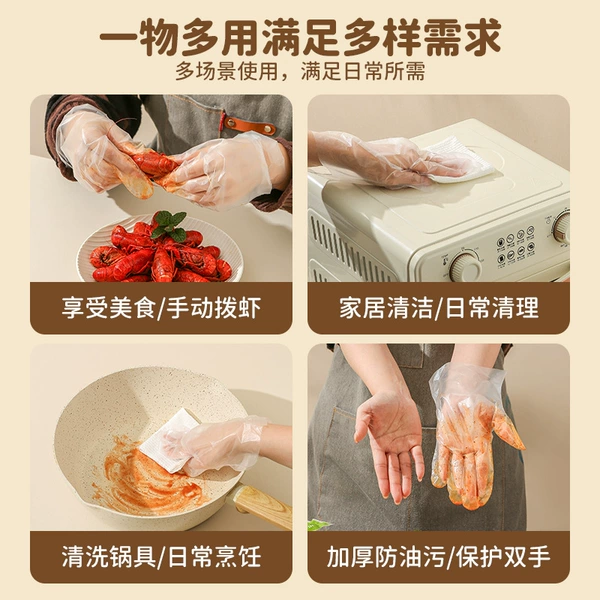 一物多用满足多样需求
多场景使用，满足日常所需

享受美食/手动拨虾

家居清洁/日常清理

清洗锅具/日常烹饪

加厚防油污/保护双手