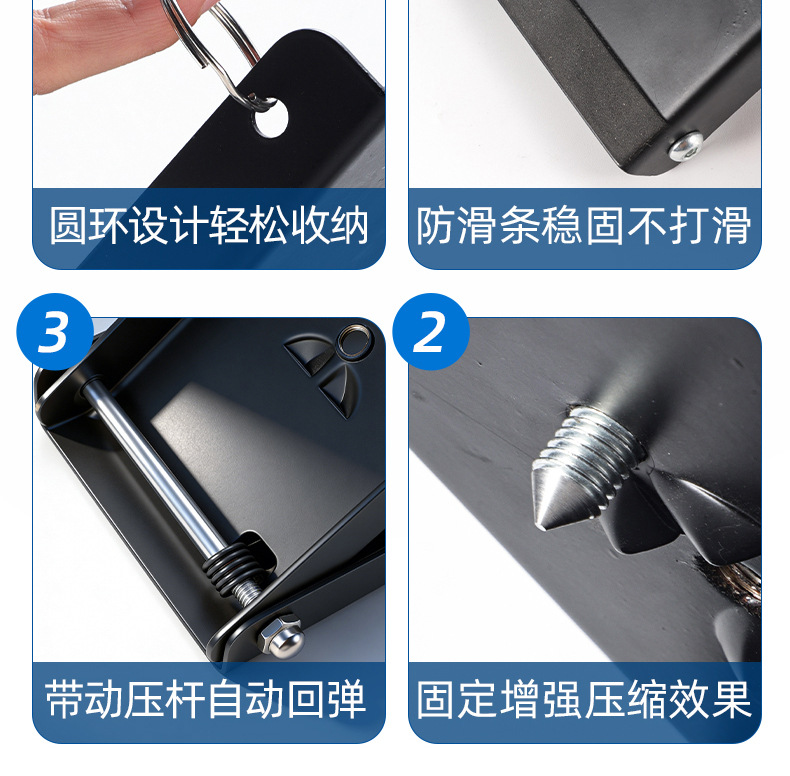 圆环设计轻松收纳

防滑条稳固不打滑

3

带动压杆自动回弹

2

固定增强压缩效果