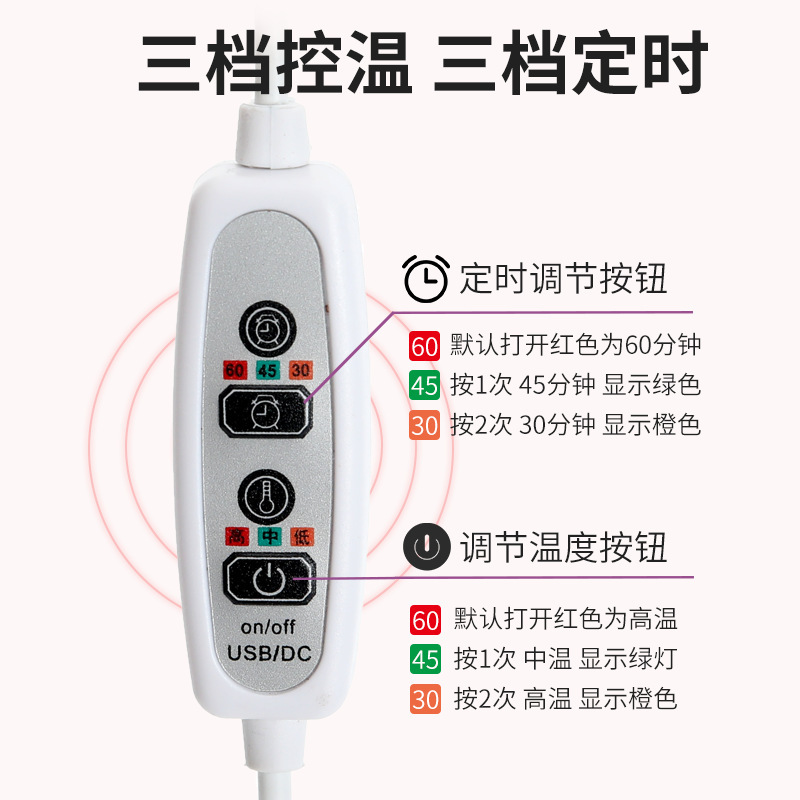 三档控温 三档定时

60 45 30

高 中 低

on/off
USB/DC

定时调节按钮

60 默认打开红色为60分钟
45 按1次 45分钟 显示绿色
30 按2次 30分钟 显示橙色

调节温度按钮

60 默认打开红色为高温
45 按1次 中温 显示绿灯
30 按2次 高温 显示橙色