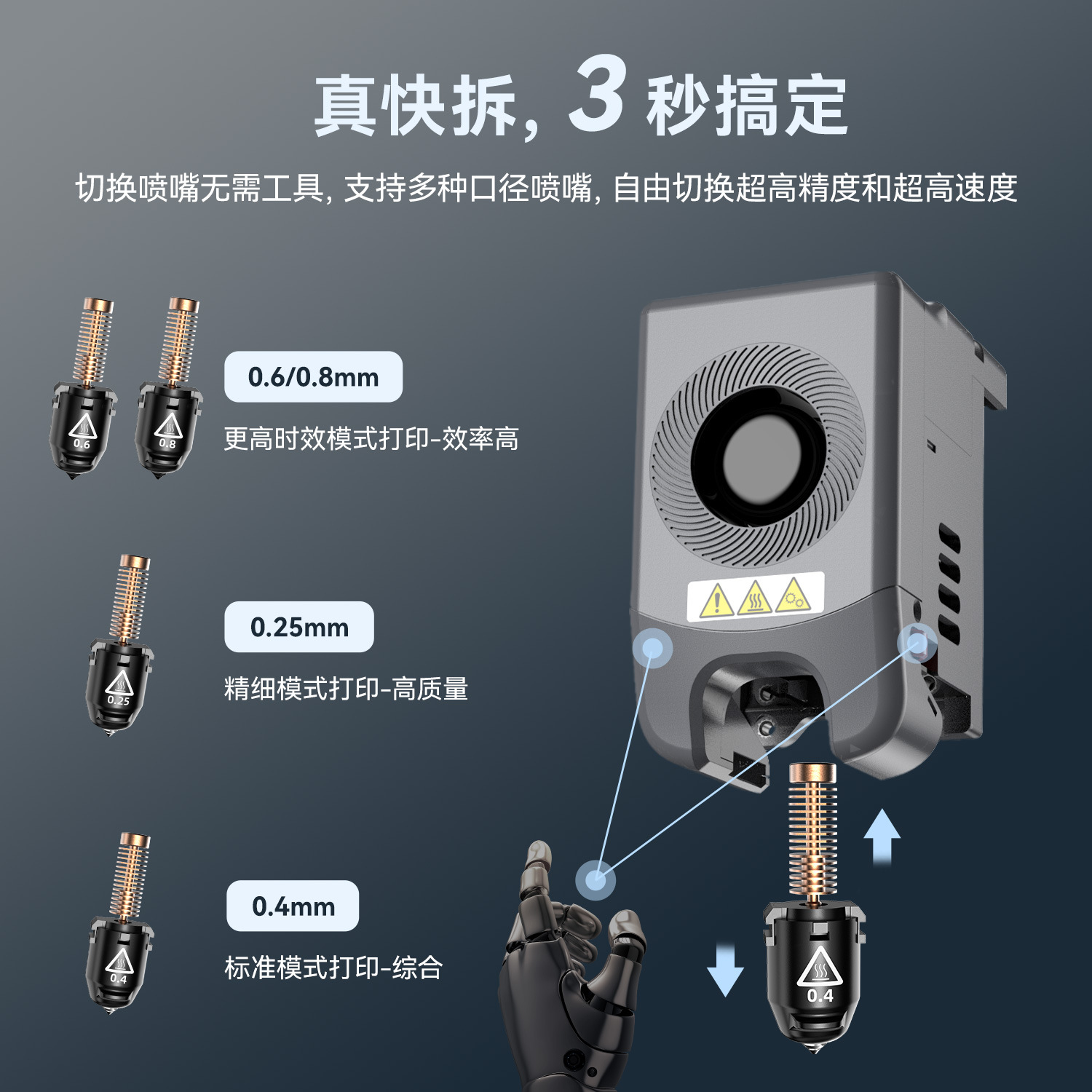 真快拆, 3 秒搞定

切换喷嘴无需工具, 支持多种口径喷嘴, 自由切换超高精度和超高速度

0.6 0.8

0.6/0.8mm

更高时效模式打印-效率高

0.25

0.25mm

精细模式打印-高质量

0.4

0.4mm

标准模式打印-综合

0.4