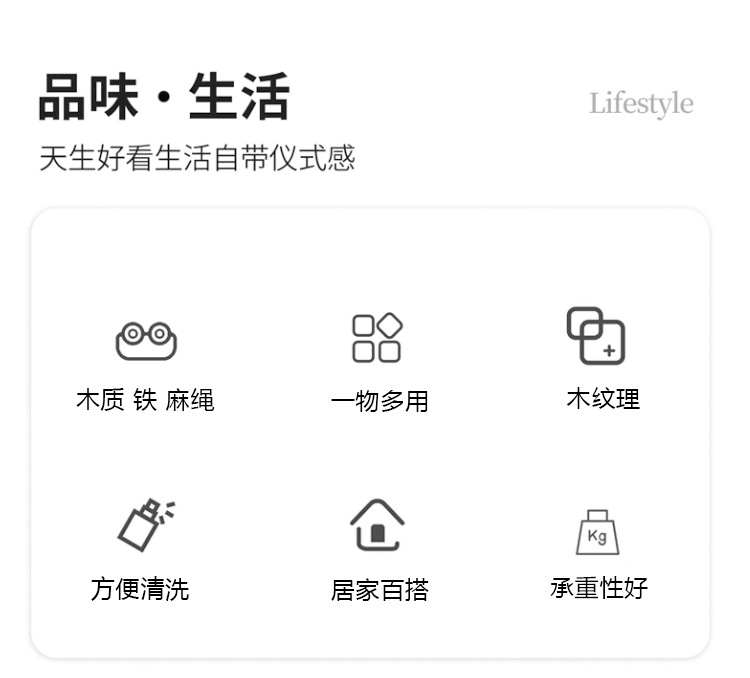 品味·生活

Lifestyle

天生好看生活自带仪式感

木质 铁 麻绳

一物多用

木纹理

方便清洗

居家百搭

Kg

承重性好