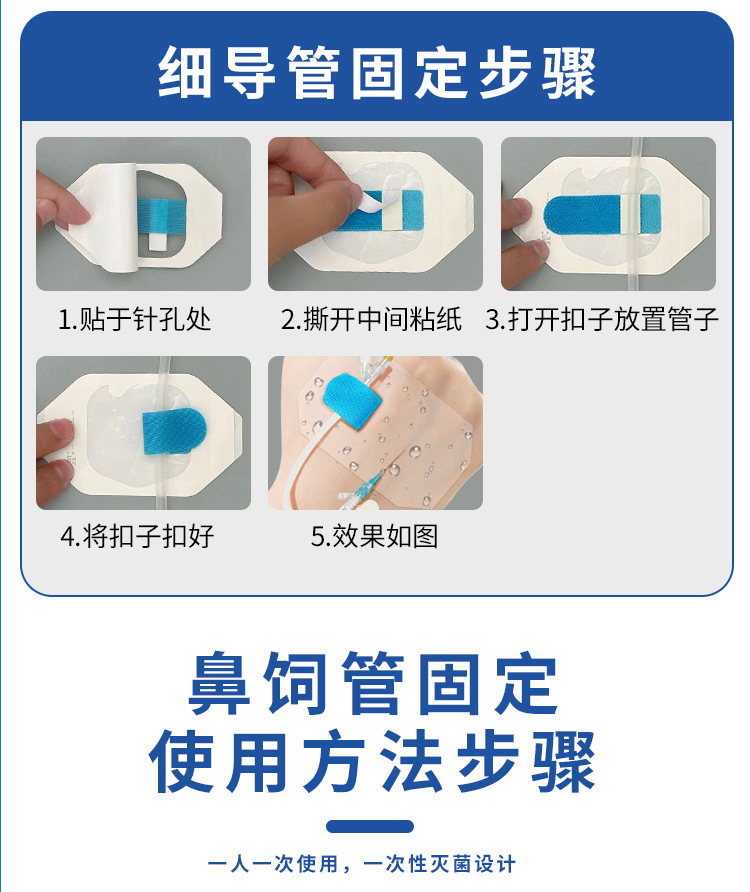 细导管固定步骤

1.贴于针孔处

2.撕开中间粘纸

3.打开扣子放置管子

4.将扣子扣好

5.效果如图

鼻饲管固定
使用方法步骤

一人一次使用，一次性灭菌设计