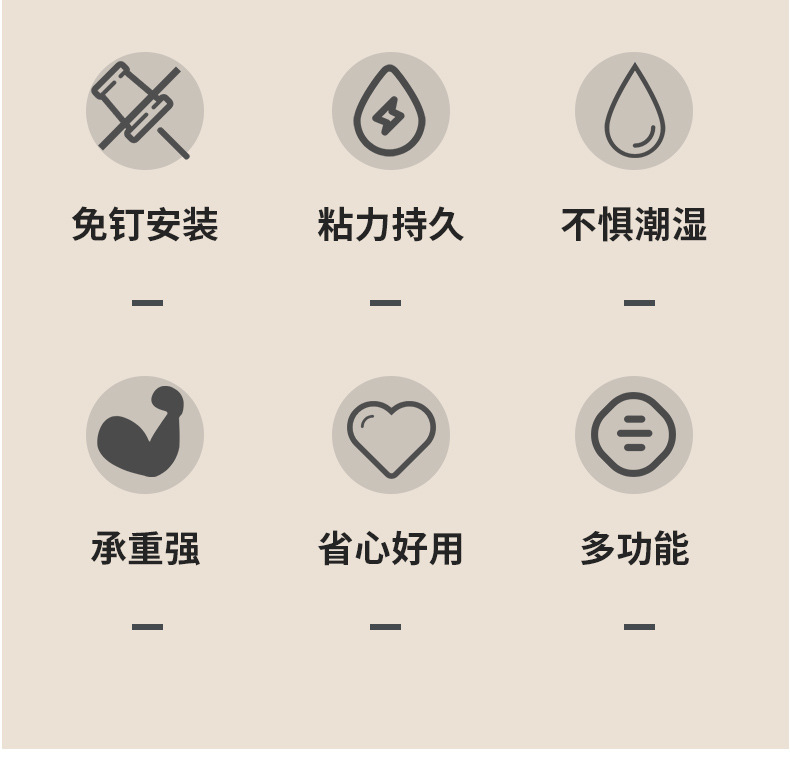 免钉安装

粘力持久

不惧潮湿

承重强

省心好用

多功能