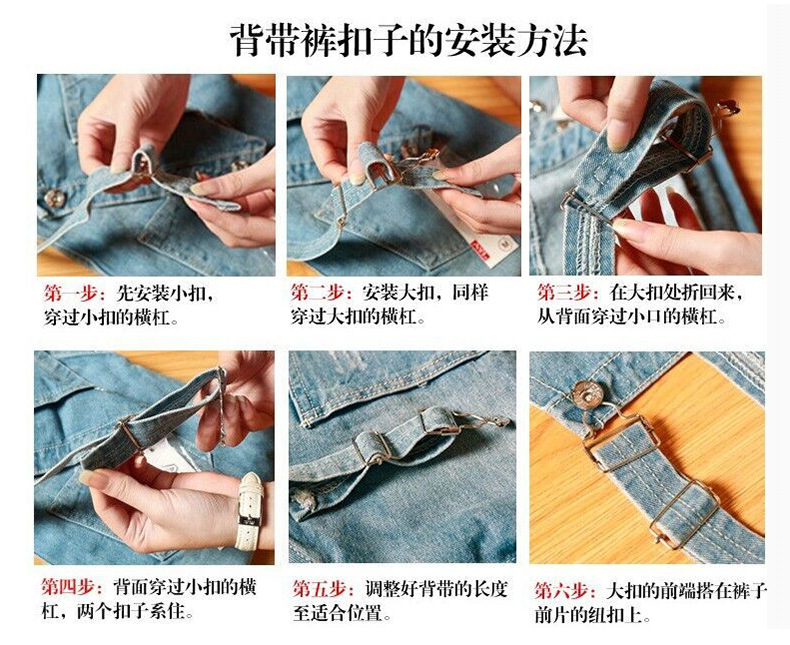 背带裤扣子的安装方法

第一步：先安装小扣，穿过小扣的横杠。

第二步：安装大扣，同样穿过大扣的横杠。

第三步：在大扣处折回来，从背面穿过小口的横杠。

第四步：背面穿过小扣的横杠，两个扣子系住。

第五步：调整好背带的长度至适合位置。

第六步：大扣的前端搭在裤子前片的纽扣上。