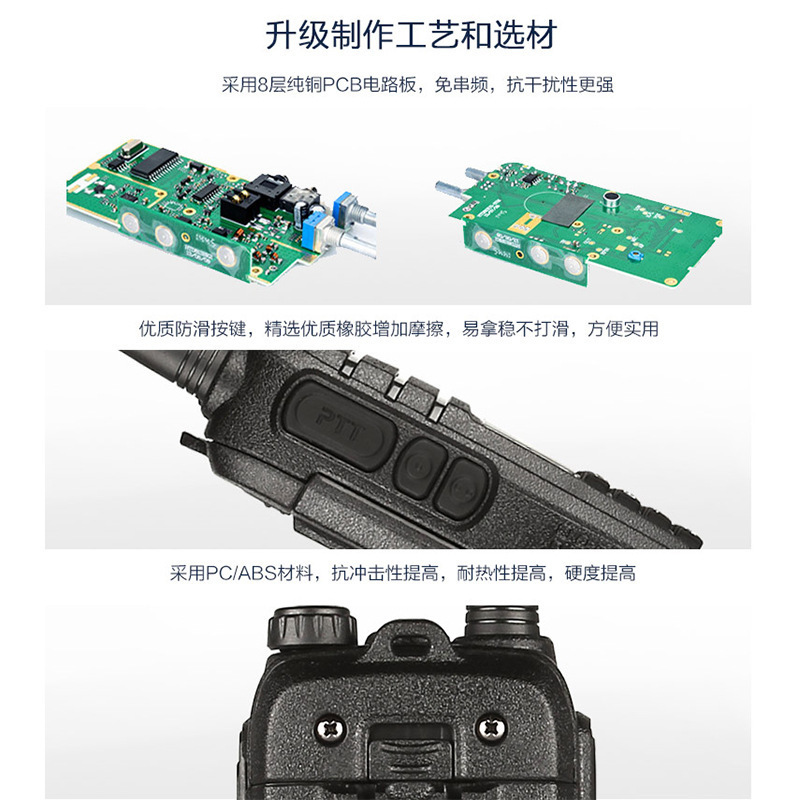 升级制作工艺和选材

采用8层纯铜PCB电路板，免串频，抗干扰性更强

优质防滑按键，精选优质橡胶增加摩擦，易拿稳不打滑，方便实用

PTT

采用PC/ABS材料，抗冲击性提高，耐热性提高，硬度提高