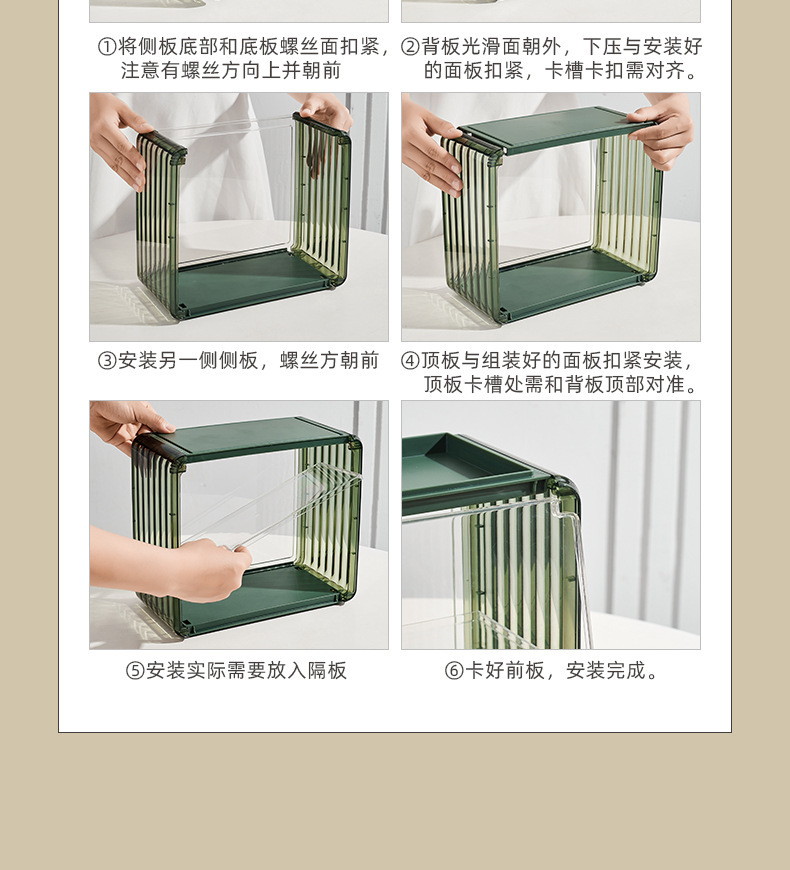 ①将侧板底部和底板螺丝面扣紧，注意有螺丝方向上并朝前

②背板光滑面朝外，下压与安装好的面板扣紧，卡槽卡扣需对齐。

③安装另一侧侧板，螺丝方朝前

④顶板与组装好的面板扣紧安装，顶板卡槽处需和背板顶部对准。

⑤安装实际需要放入隔板

⑥卡好前板，安装完成。