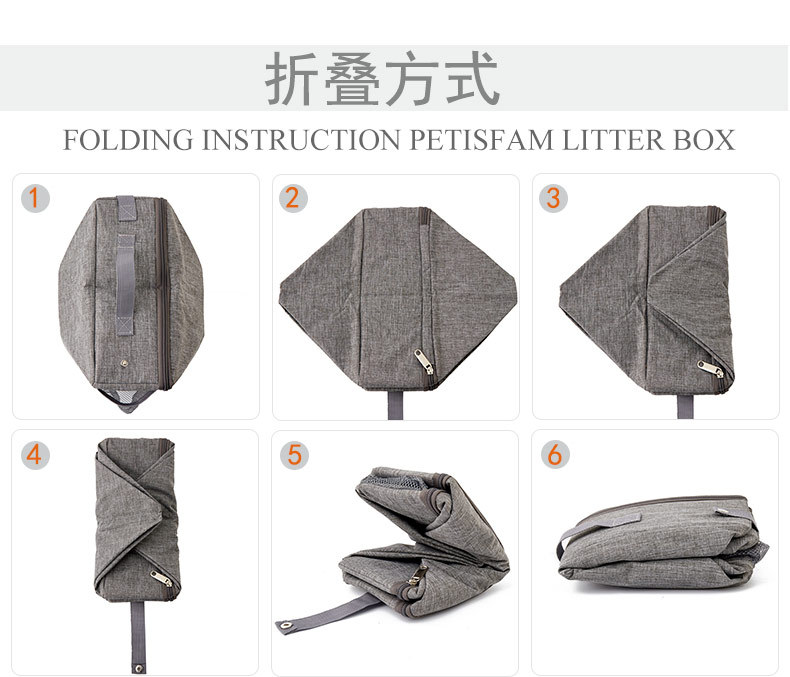 折叠方式

FOLDING INSTRUCTION PETISFAM LITTER BOX

1

2

3

4

5

6