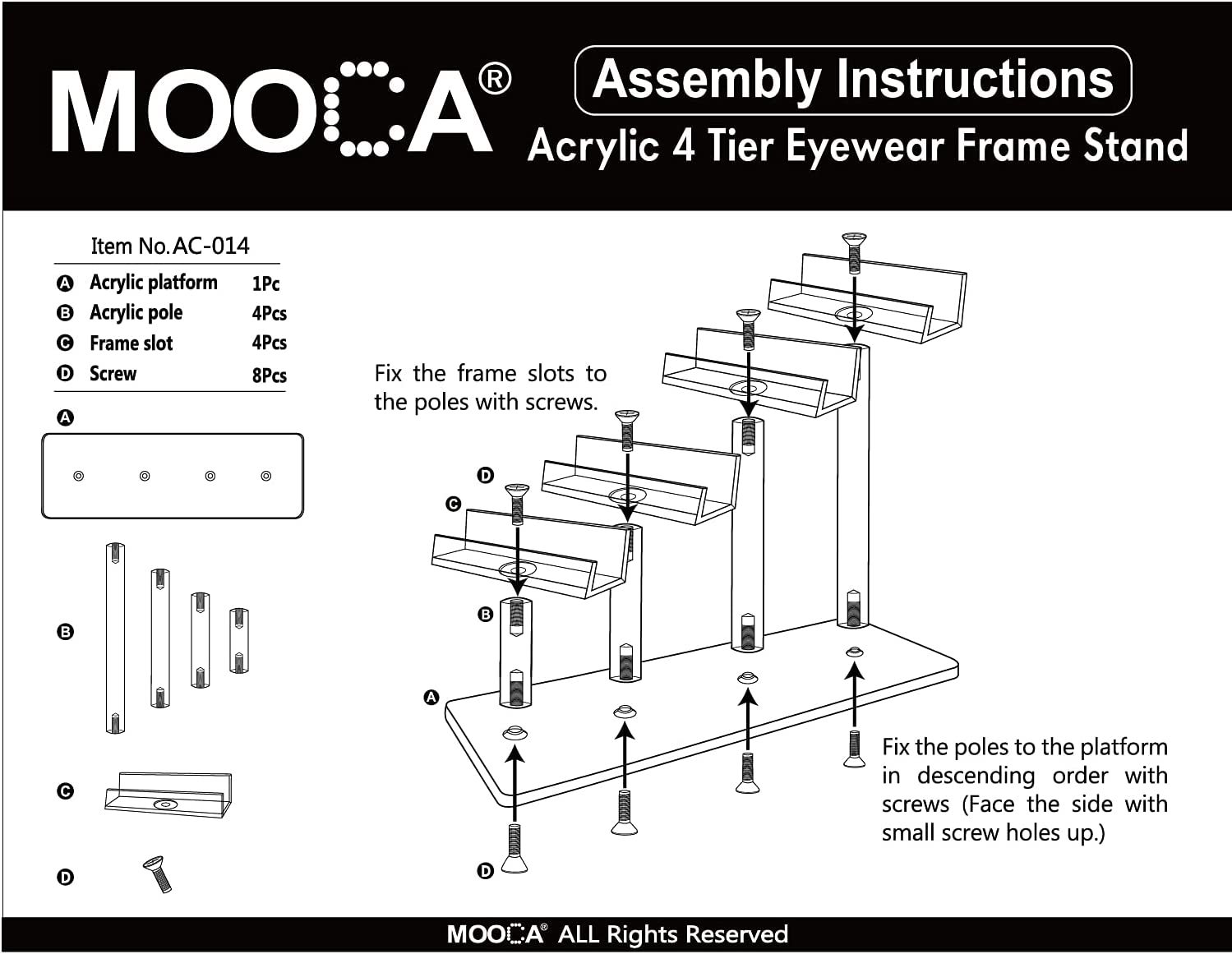 MOOCA®

Assembly Instructions

Acrylic 4 Tier Eyewear Frame Stand

Item No. AC-014

| | | |
|---|---|---|
| A | Acrylic platform | 1Pc |
| B | Acrylic pole | 4Pcs |
| C | Frame slot | 4Pcs |
| D | Screw | 8Pcs |

A

B

C

D

Fix the frame slots to the poles with screws.

D

C

B

A

D

Fix the poles to the platform in descending order with screws (Face the side with small screw holes up.)

MOOCA® ALL Rights Reserved