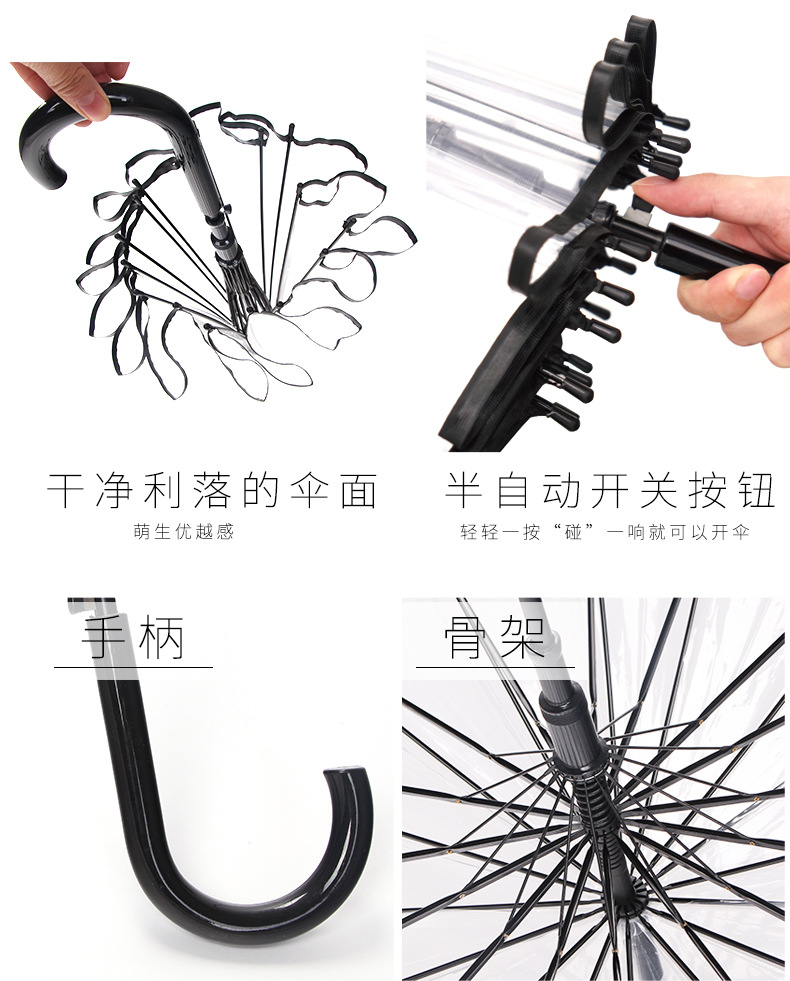 干净利落的伞面
萌生优越感

半自动开关按钮
轻轻一按“碰”一响就可以开伞

手柄

骨架