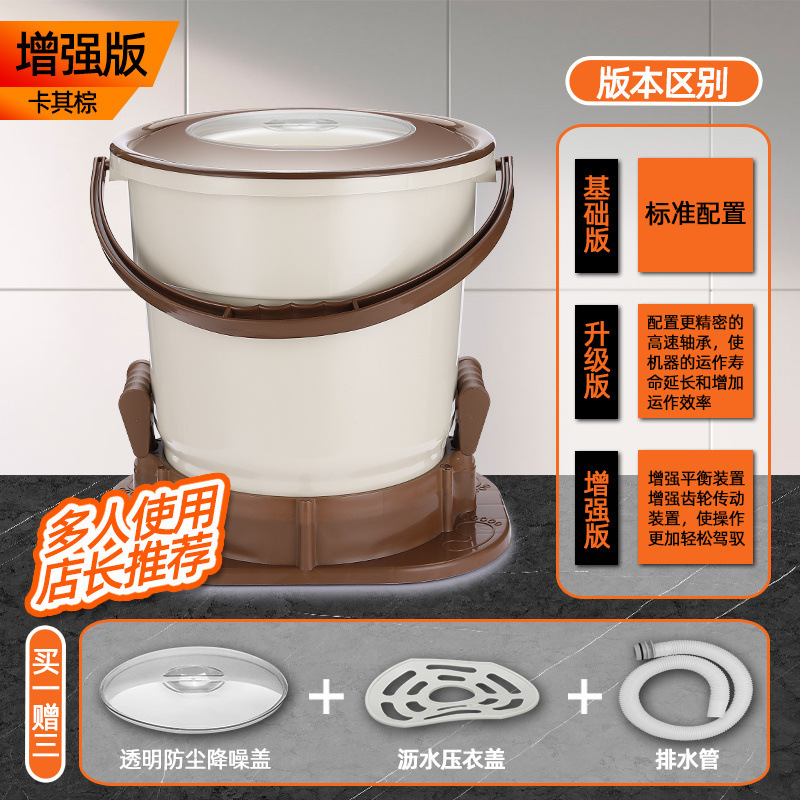 增强版
卡其棕

版本区别

基础版
标准配置

升级版
配置更精密的高速轴承，使机器的运作寿命延长和增加运作效率

增强版
增强平衡装置增强齿轮传动装置，使操作更加轻松驾驭

多人使用
店长推荐

买一赠三

透明防尘降噪盖
+
沥水压衣盖
+
排水管