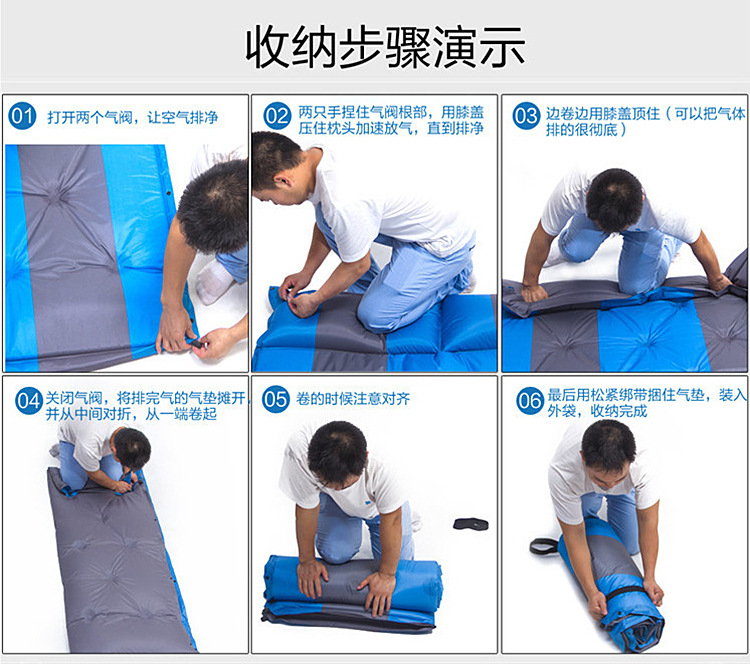 收纳步骤演示

01 打开两个气阀，让空气排净

02 两只手捏住气阀根部，用膝盖压住枕头加速放气，直到排净

03 边卷边用膝盖顶住（可以把气体排的很彻底）

04 关闭气阀，将排完气的气垫摊开，并从中间对折，从一端卷起

05 卷的时候注意对齐

06 最后用松紧绑带捆住气垫，装入外袋，收纳完成