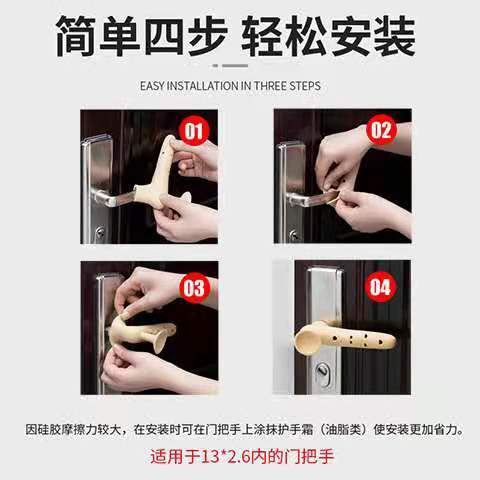 简单四步 轻松安装

EASY INSTALLATION IN THREE STEPS

01

02

03

04

因硅胶摩擦力较大，在安装时可在门把手上涂抹护手霜（油脂类）使安装更加省力。

适用于13*2.6内的门把手