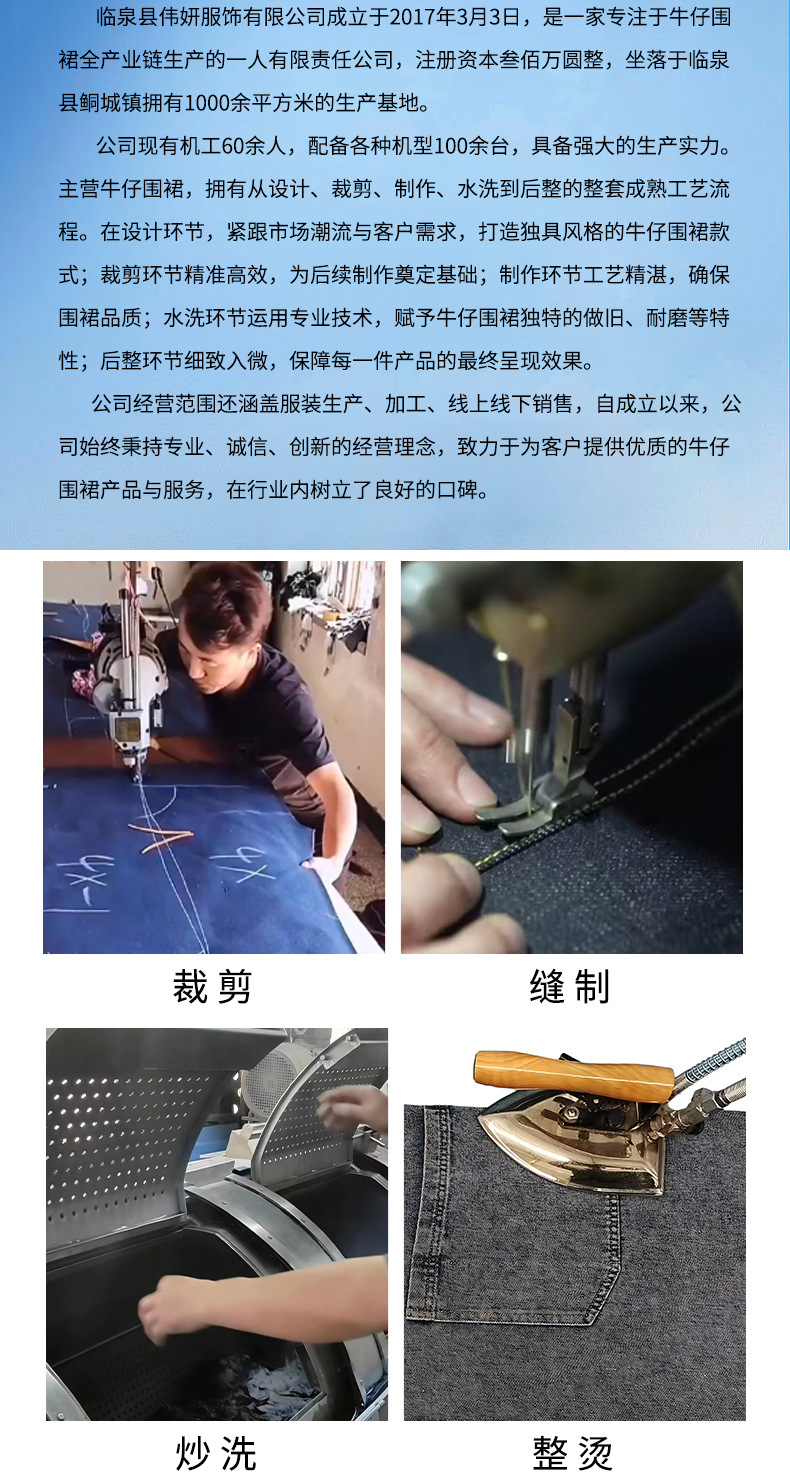 临泉县伟妍服饰有限公司成立于2017年3月3日，是一家专注于牛仔围裙全产业链生产的一人有限责任公司，注册资本叁佰万圆整，坐落于临泉县鲖城镇拥有1000余平方米的生产基地。

公司现有机工60余人，配备各种机型100余台，具备强大的生产实力。主营牛仔围裙，拥有从设计、裁剪、制作、水洗到后整的整套成熟工艺流程。在设计环节，紧跟市场潮流与客户需求，打造独具风格的牛仔围裙款式；裁剪环节精准高效，为后续制作奠定基础；制作环节工艺精湛，确保围裙品质；水洗环节运用专业技术，赋予牛仔围裙独特的做旧、耐磨等特性；后整环节细致入微，保障每一件产品的最终呈现效果。

公司经营范围还涵盖服装生产、加工、线上线下销售，自成立以来，公司始终秉持专业、诚信、创新的经营理念，致力于为客户提供优质的牛仔围裙产品与服务，在行业内树立了良好的口碑。

4X-1

4X

裁剪

缝制

炒洗

整烫