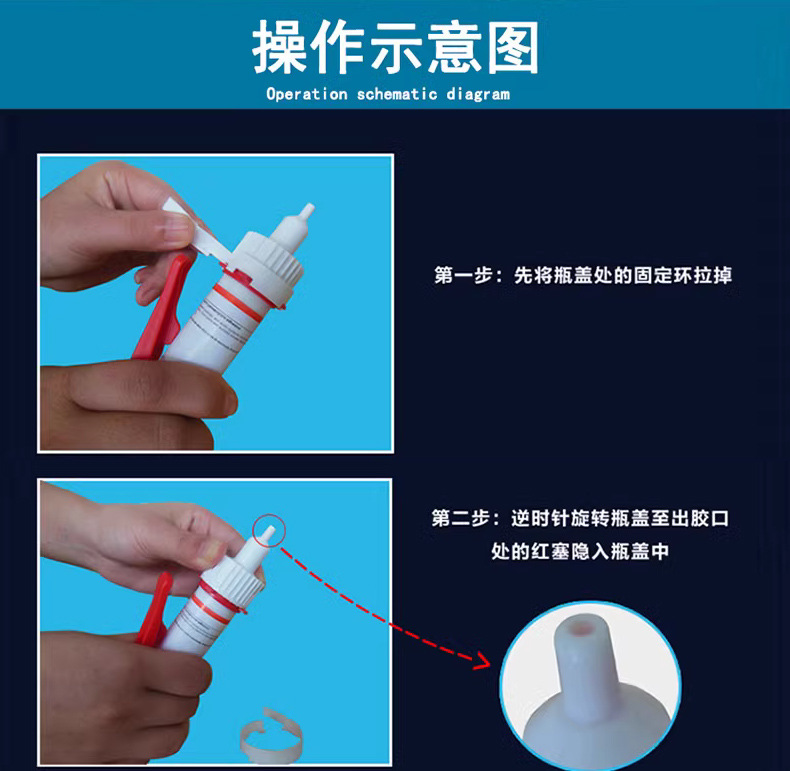 操作示意图
Operation schematic diagram

第一步：先将瓶盖处的固定环拉掉

第二步：逆时针旋转瓶盖至出胶口处的红塞隐入瓶盖中