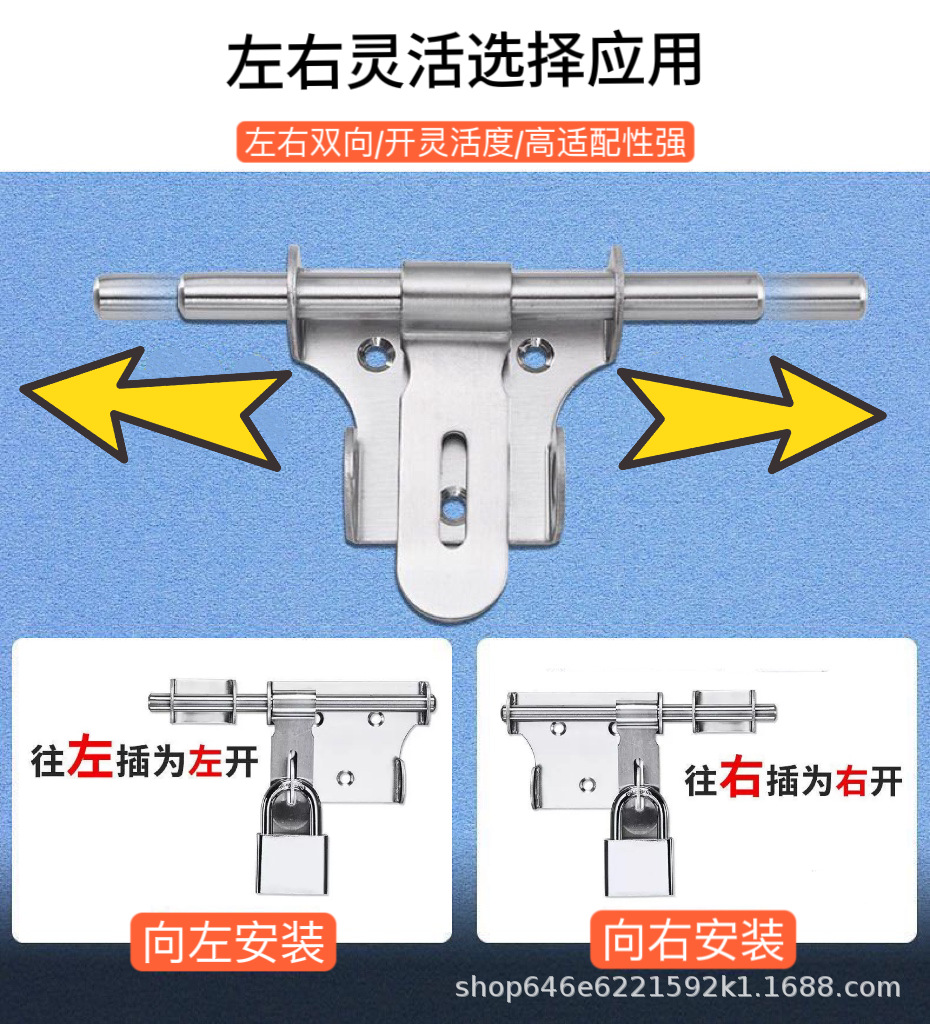 左右灵活选择应用

左右双向/开灵活度/高适配性强

往左插为左开

向左安装

往右插为右开

向右安装

shop646e6221592k1.1688.com